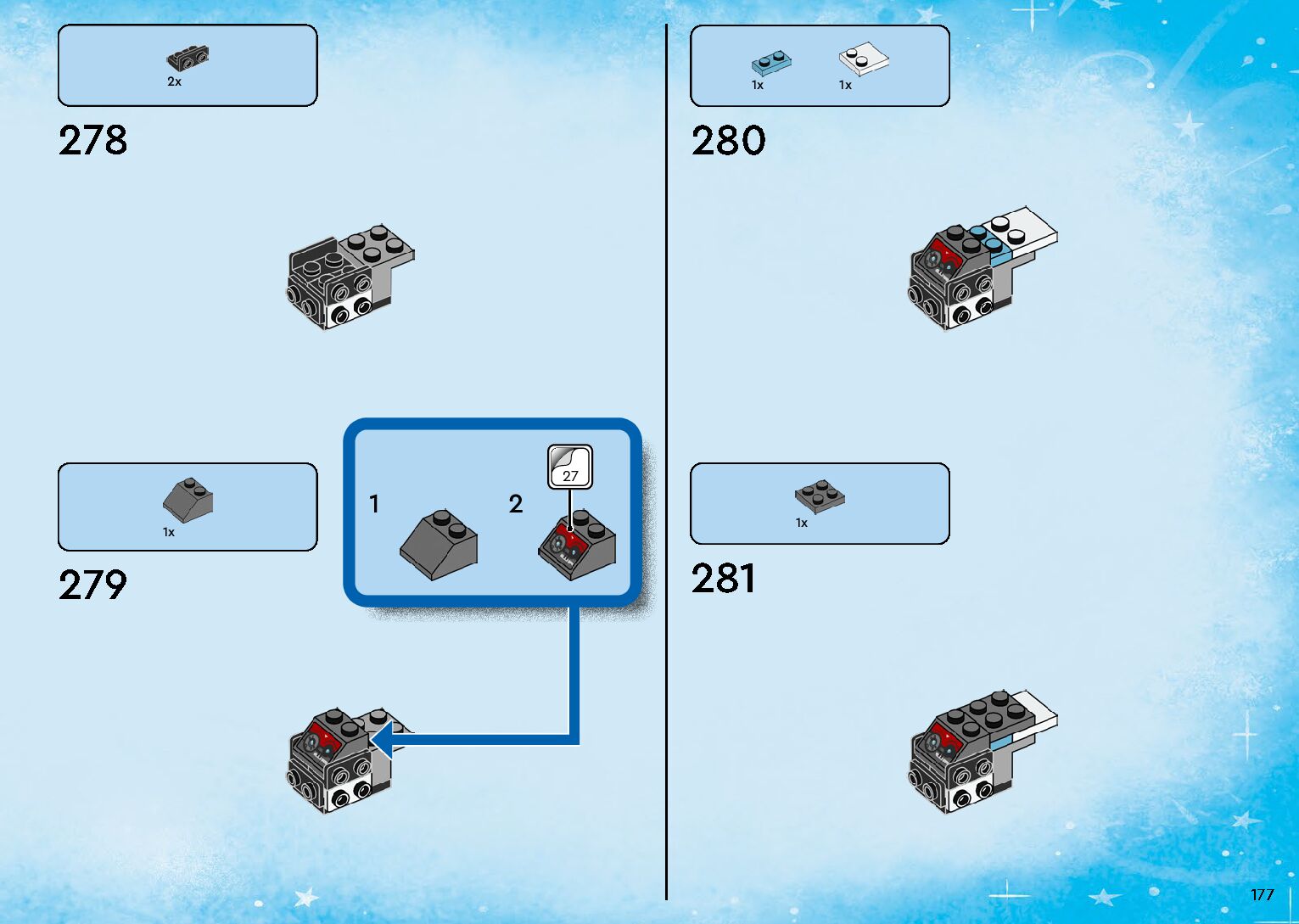 2x

278

1x

279

1

2

27

1x 1x

280

1x

281

177