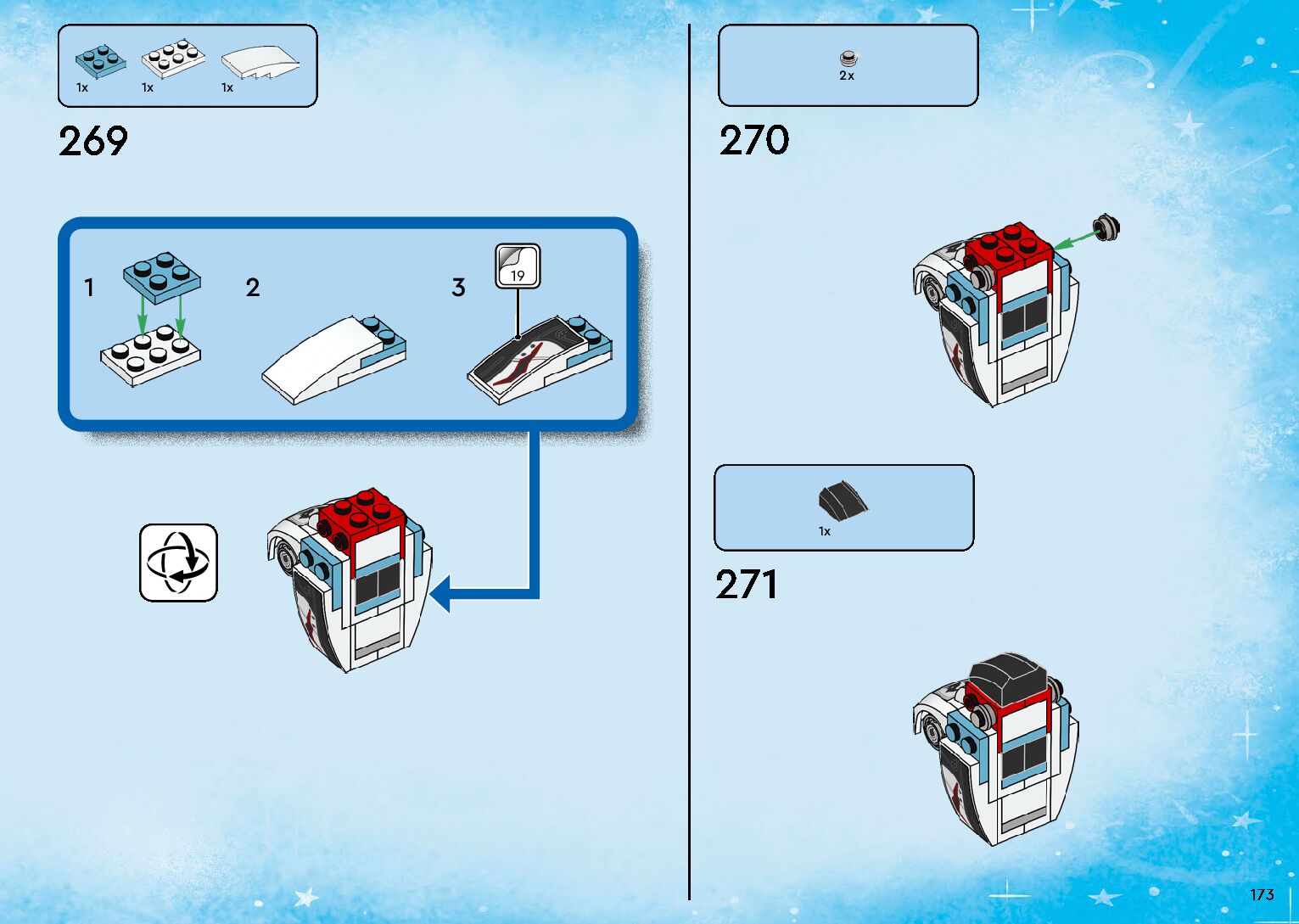 1x 1x 1x

269

1

2

3

19

2x

270

1x

271

173