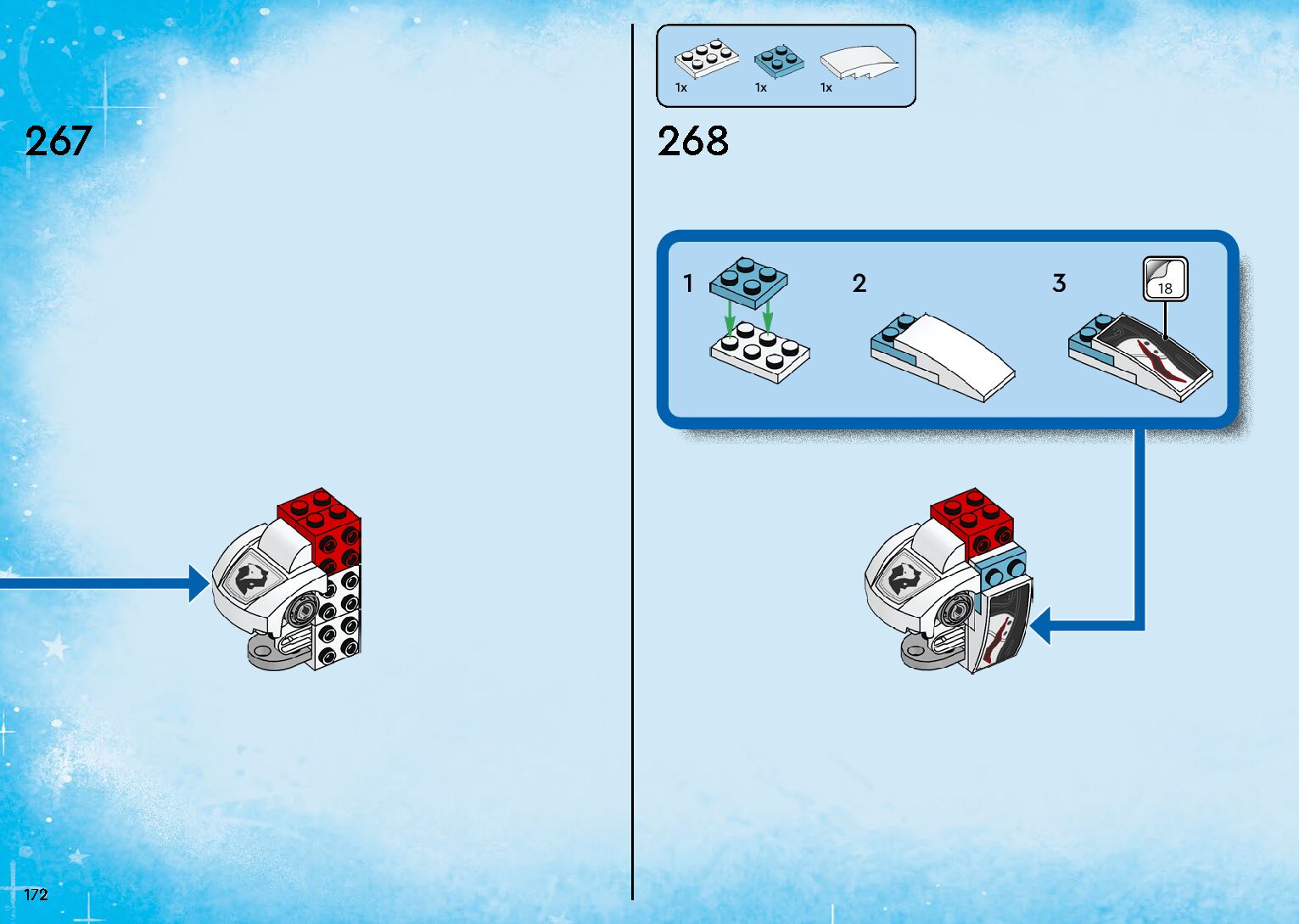 267

1x 1x 1x

268

1

2

3

18

172