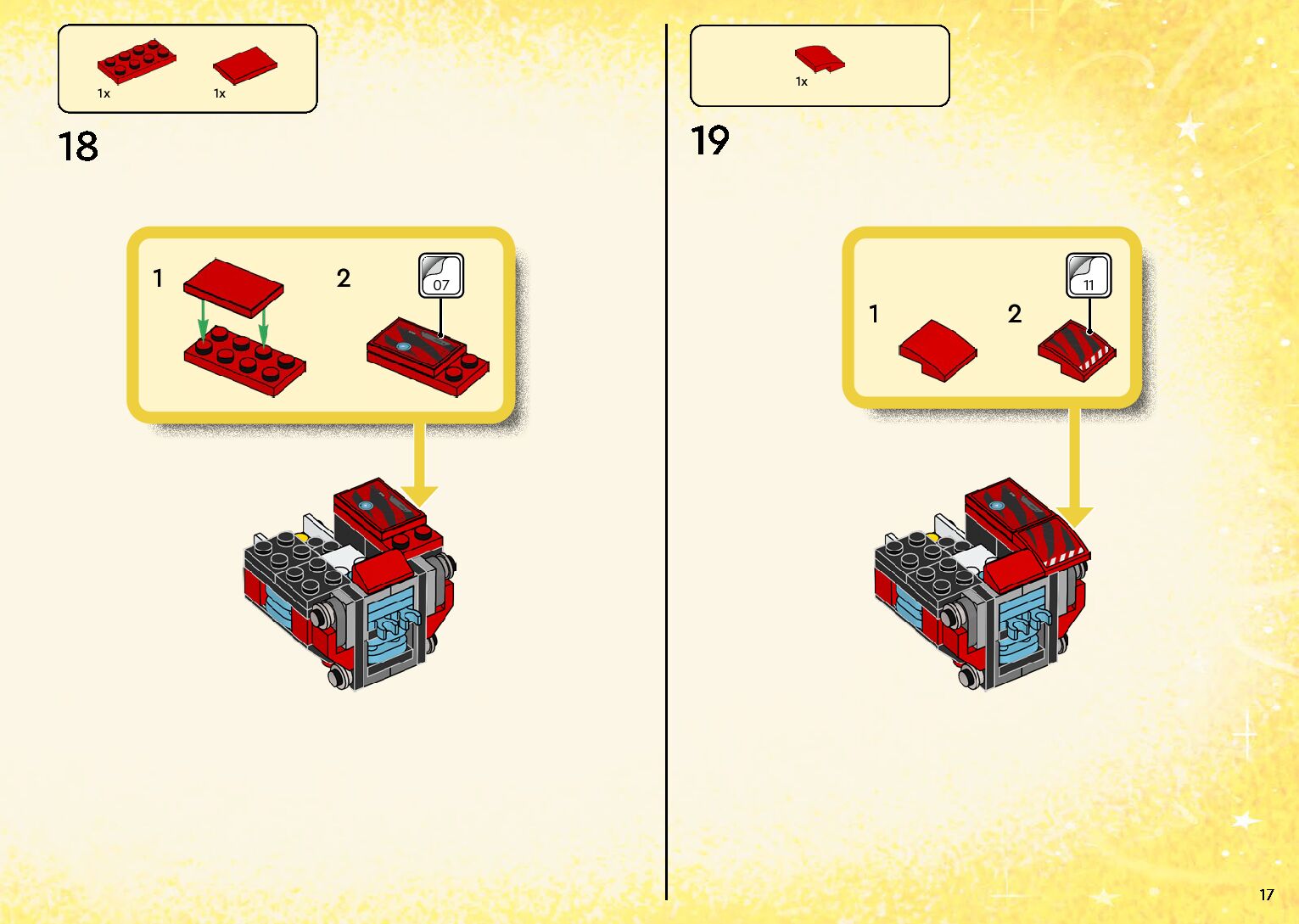 1x 1x

18

1

2

07

1x

19

1

2

11

17