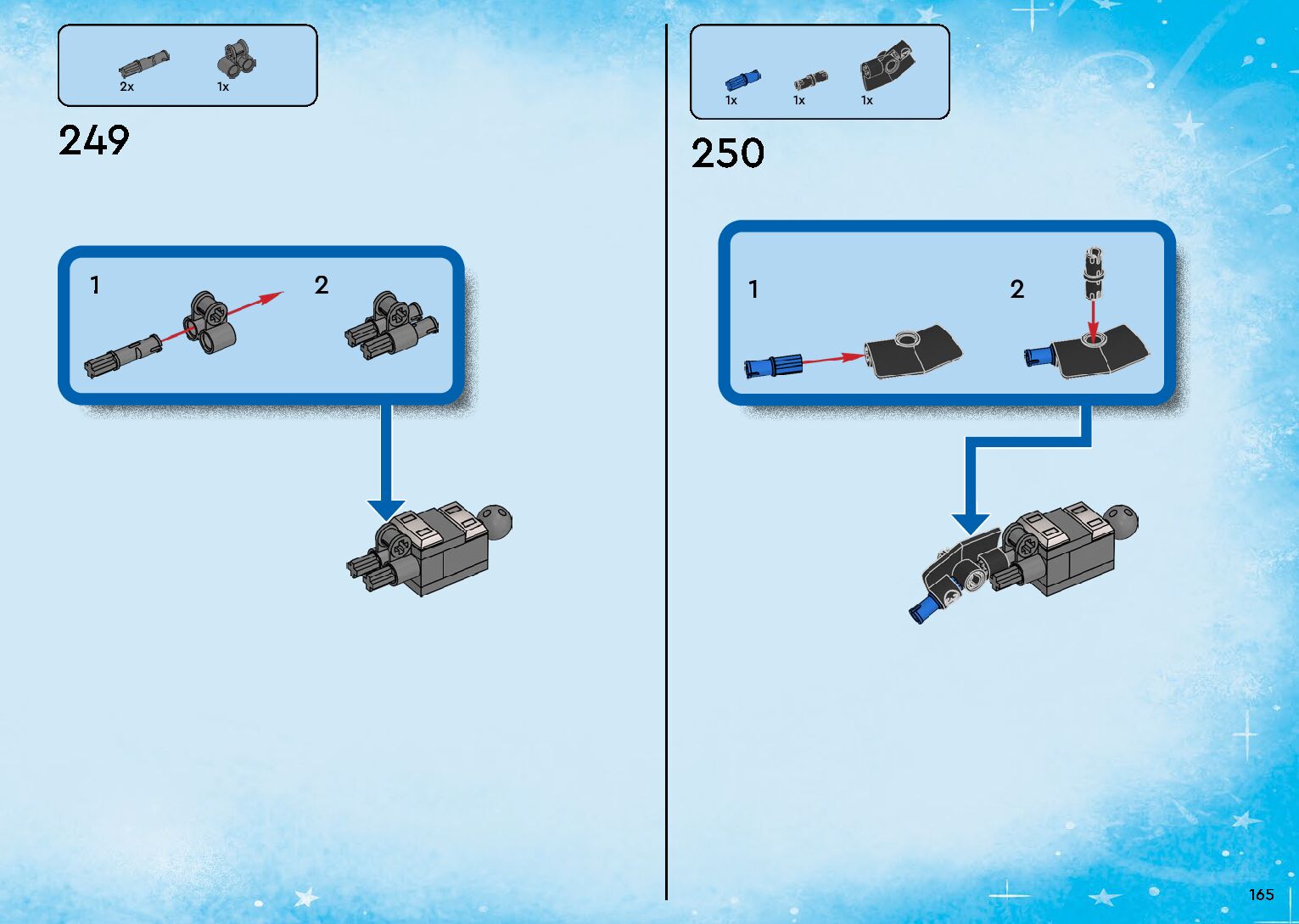 2x 1x

249

1

2

1x 1x 1x

250

1

2

165