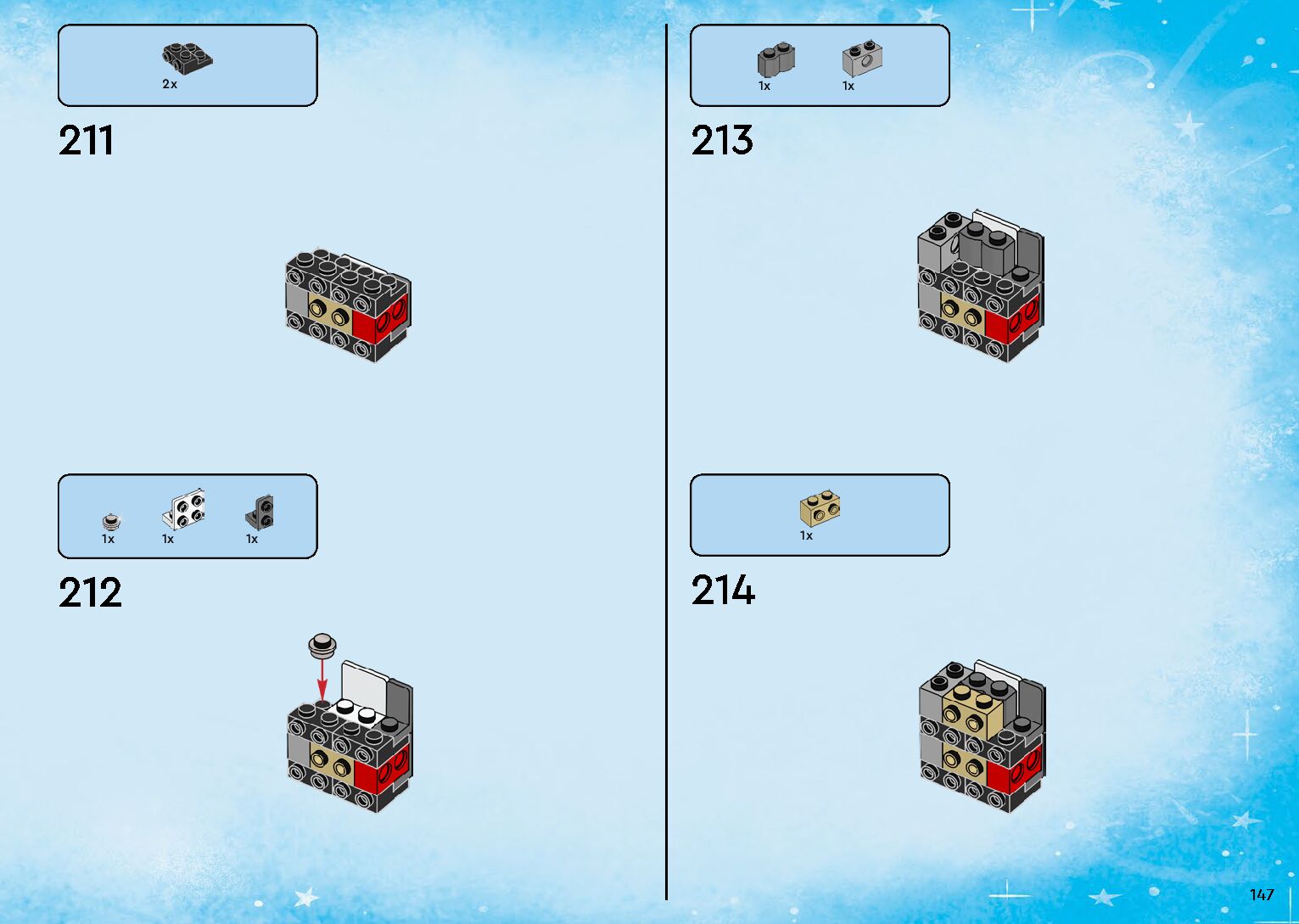 2x

211

1x 1x 1x

212

1x 1x

213

1x

214

147