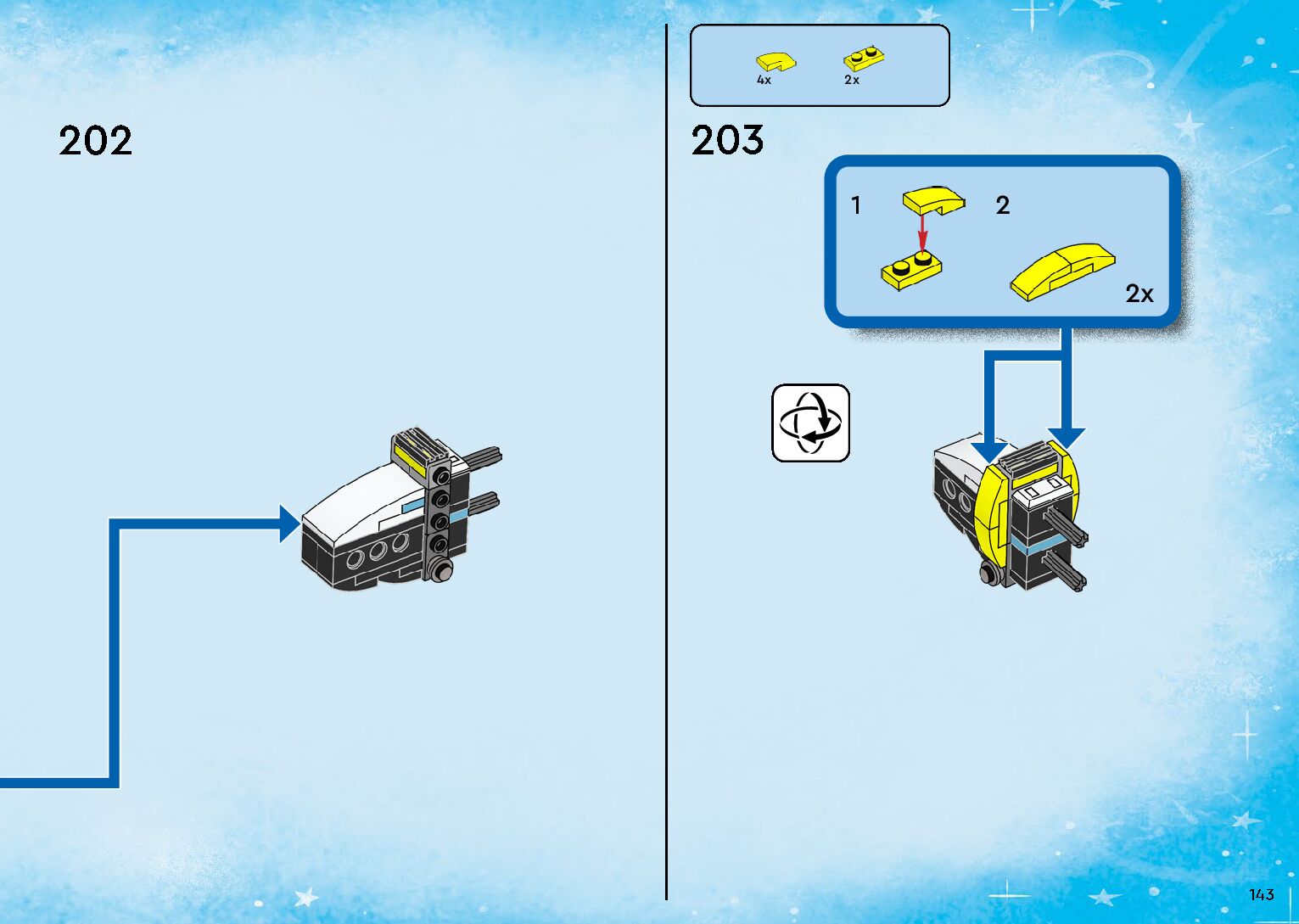 202

4x
2x

203

1
2
2x

143