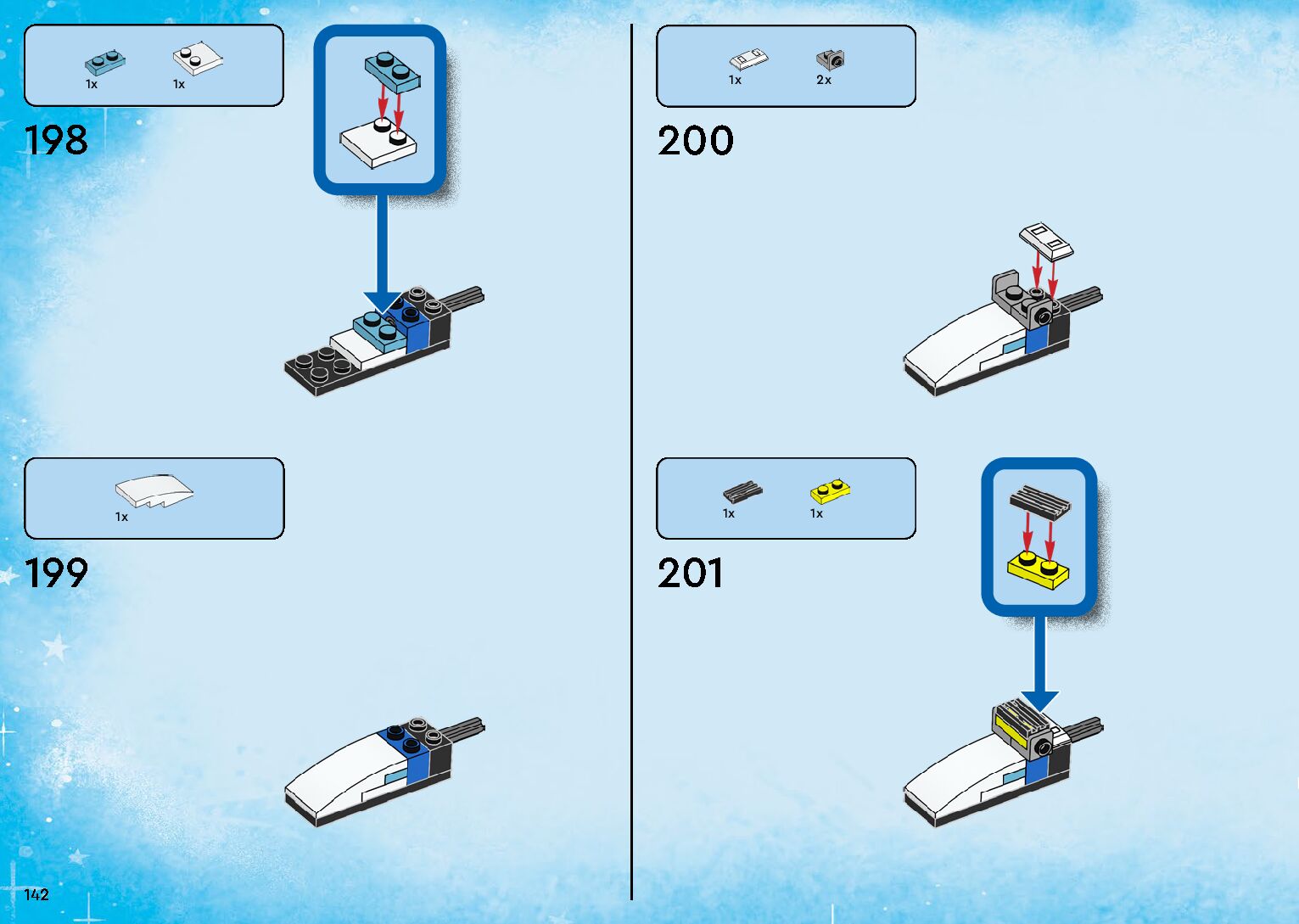 1x 1x

198

1x

199

1x 2x

200

1x 1x

201

142