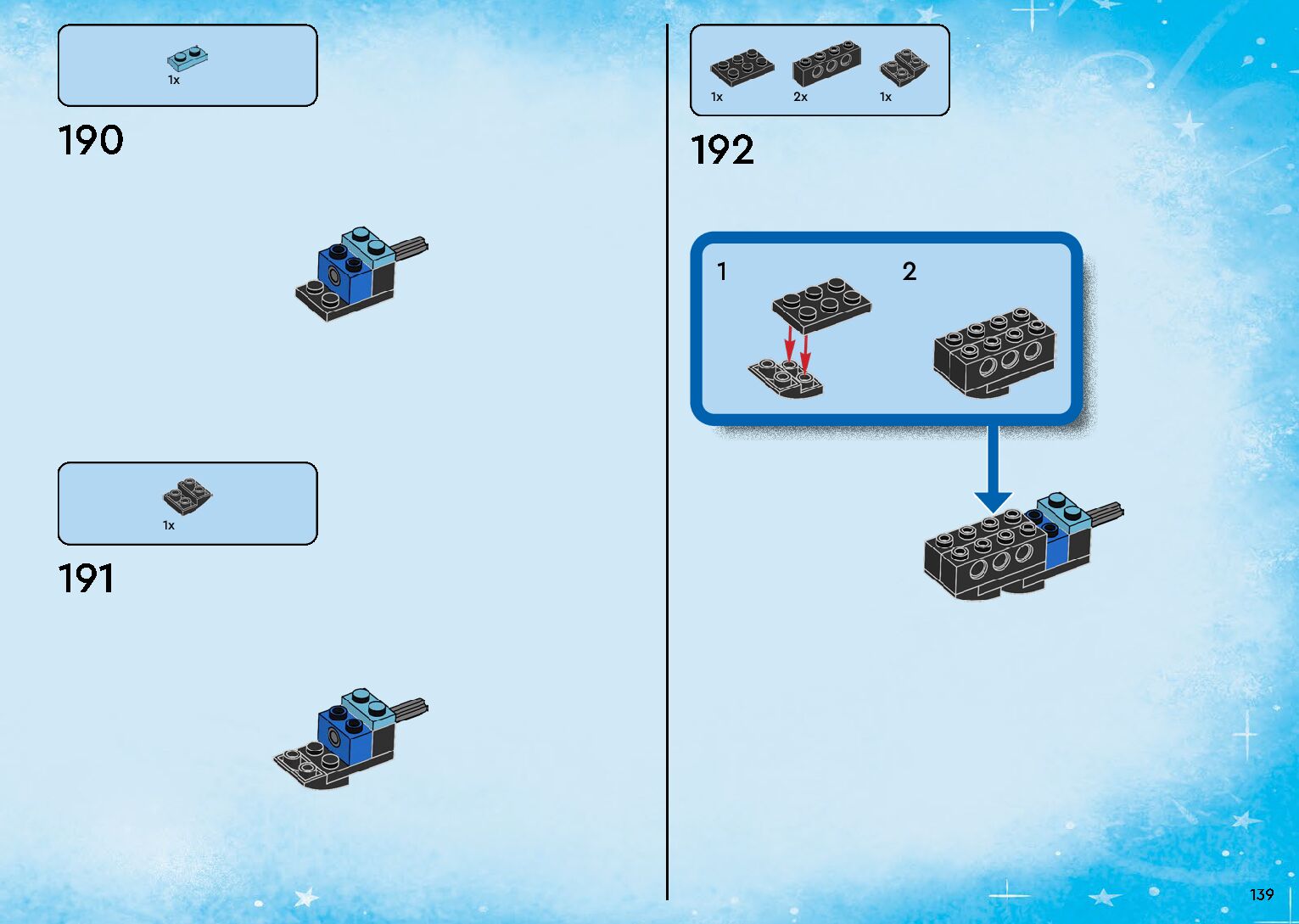 1x

190

1x

191

1x 2x 1x

192

1

2

139