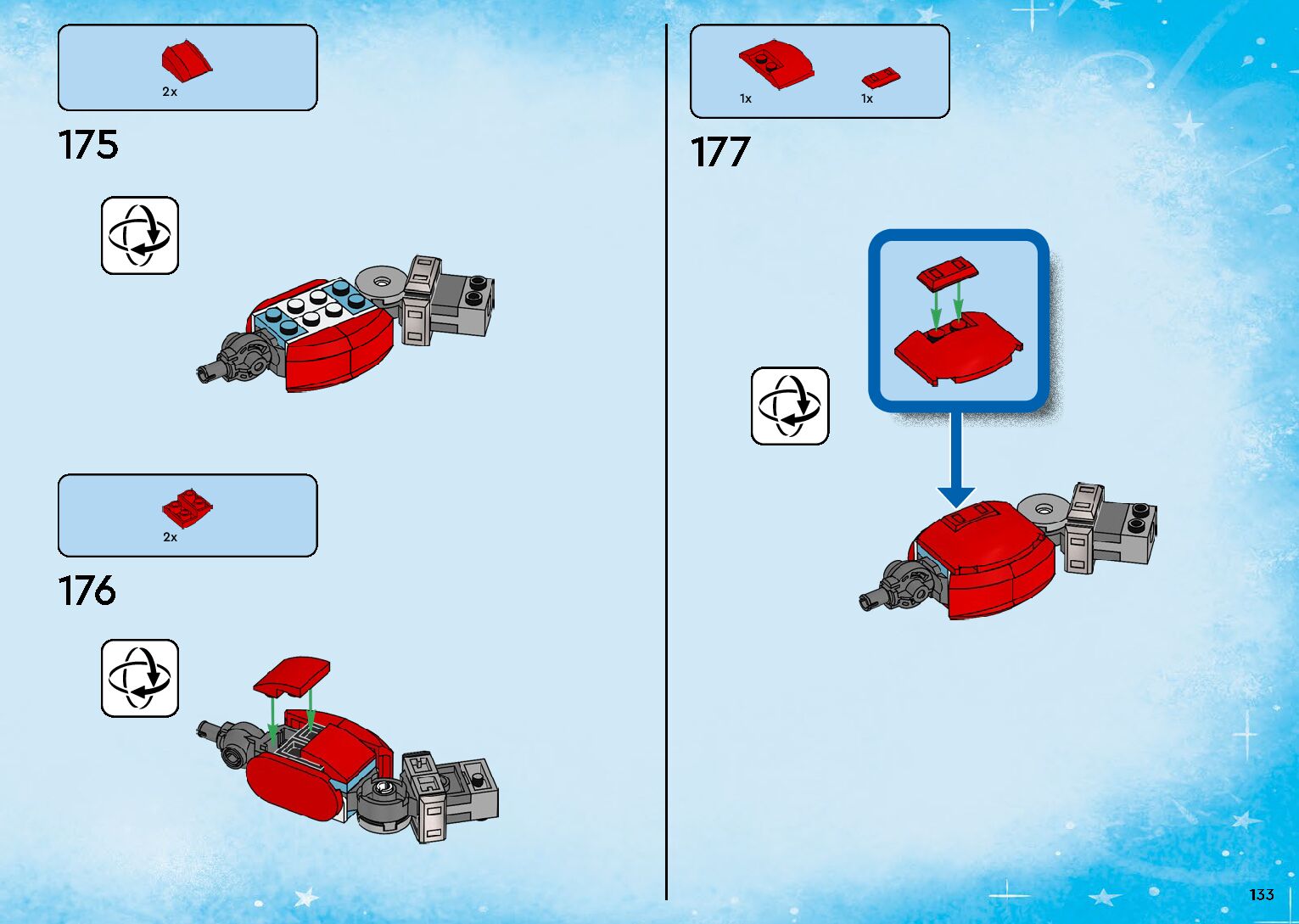 2x

175

2x

176

1x 1x

177

133