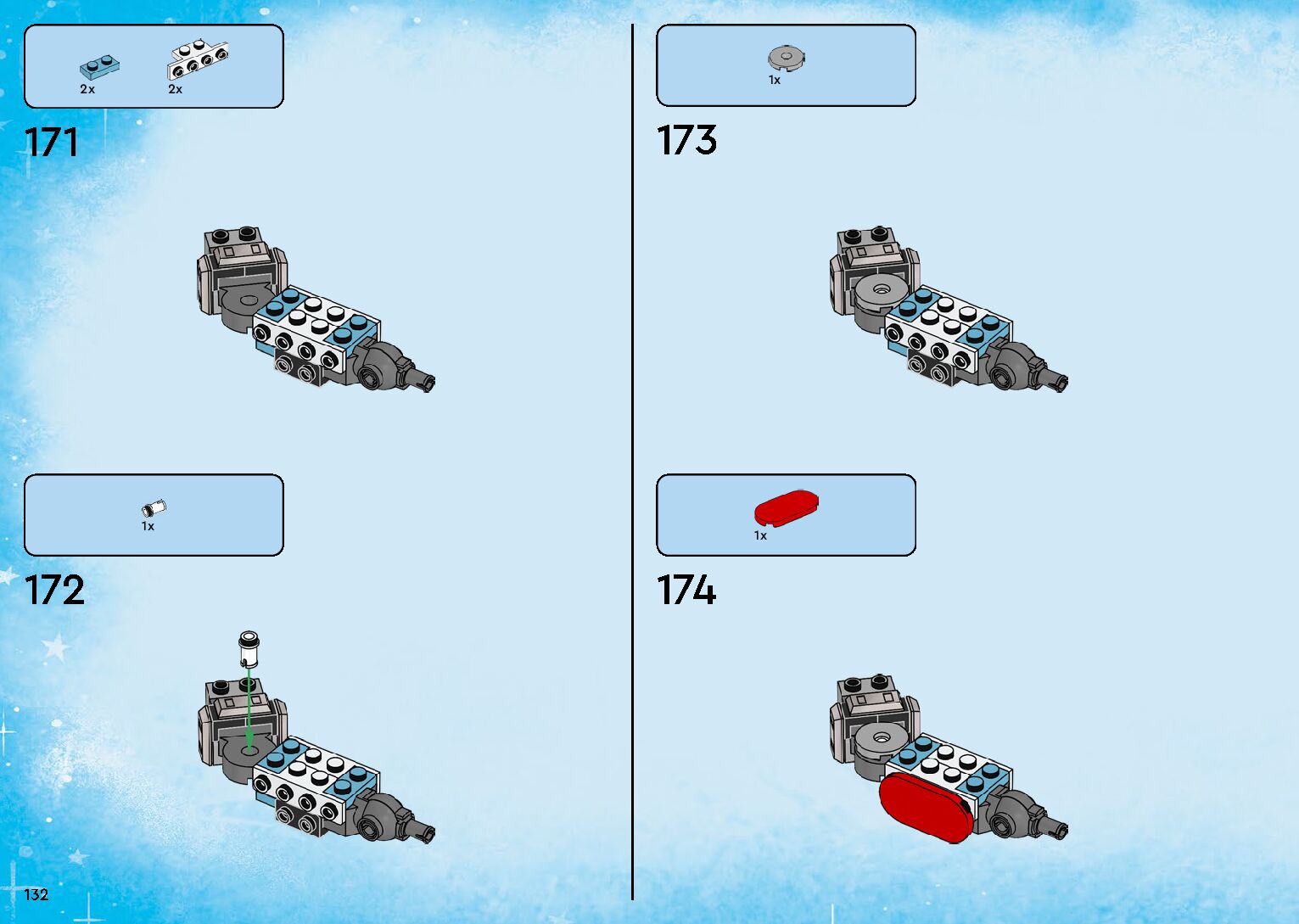 2x 2x

171

1x

172

1x

173

1x

174

132