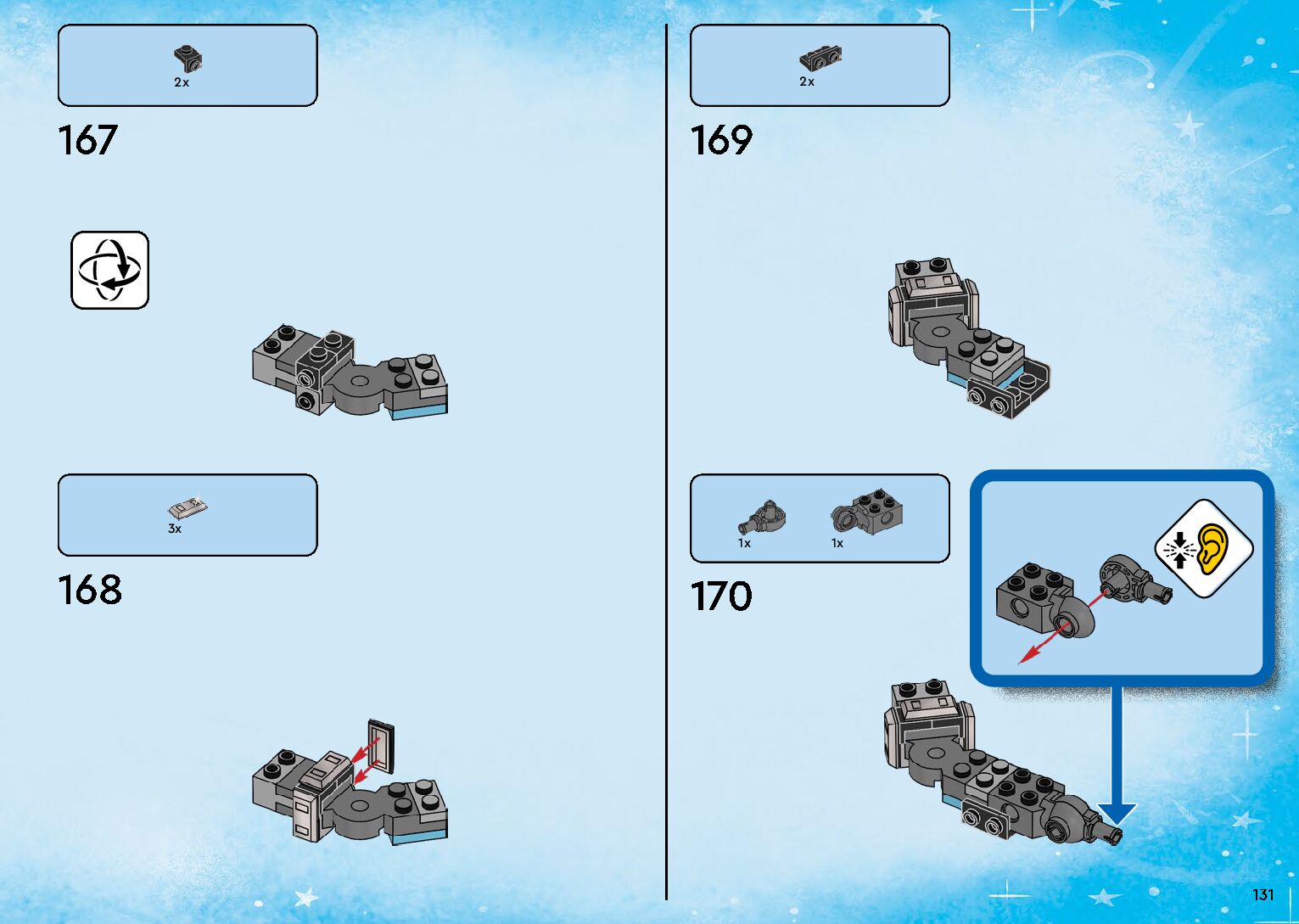 2x

167

3x

168

2x

169

1x

1x

170

131