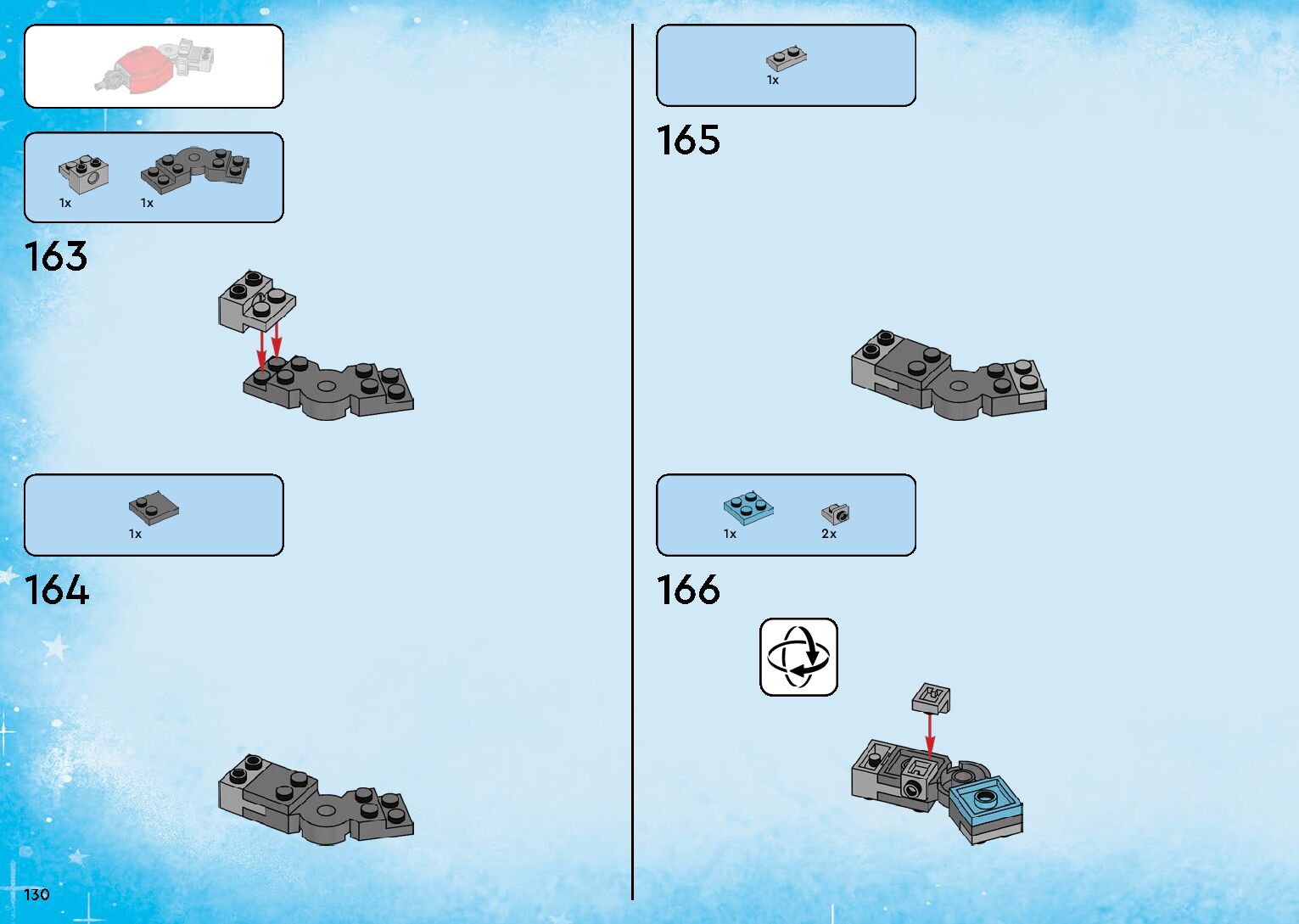 1x 1x

163

1x

164

130

1x

165

1x 2x

166