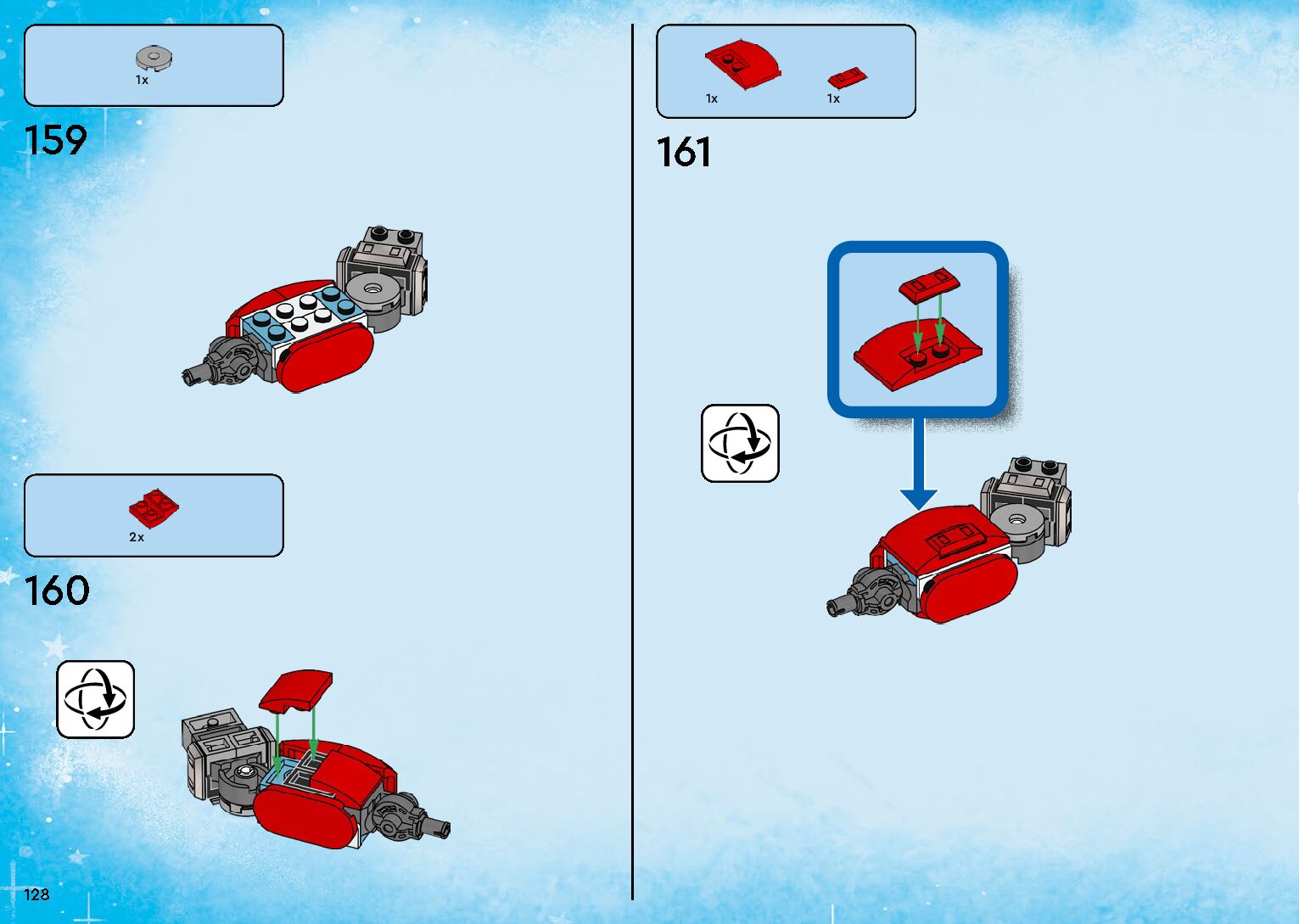 1x

159

2x

160

128

1x 1x

161