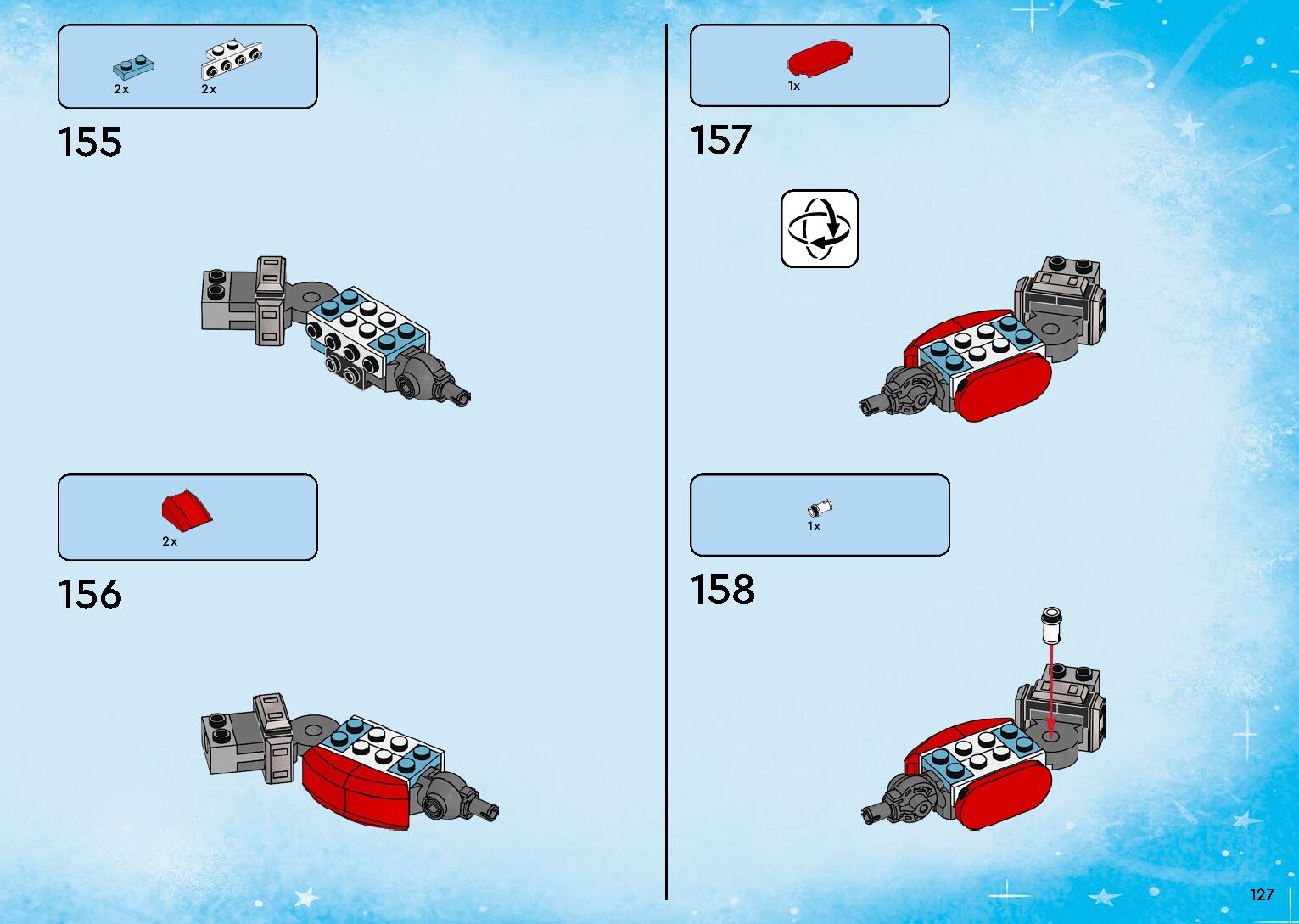 2x 2x

155

2x

156

1x

157

1x

158

127