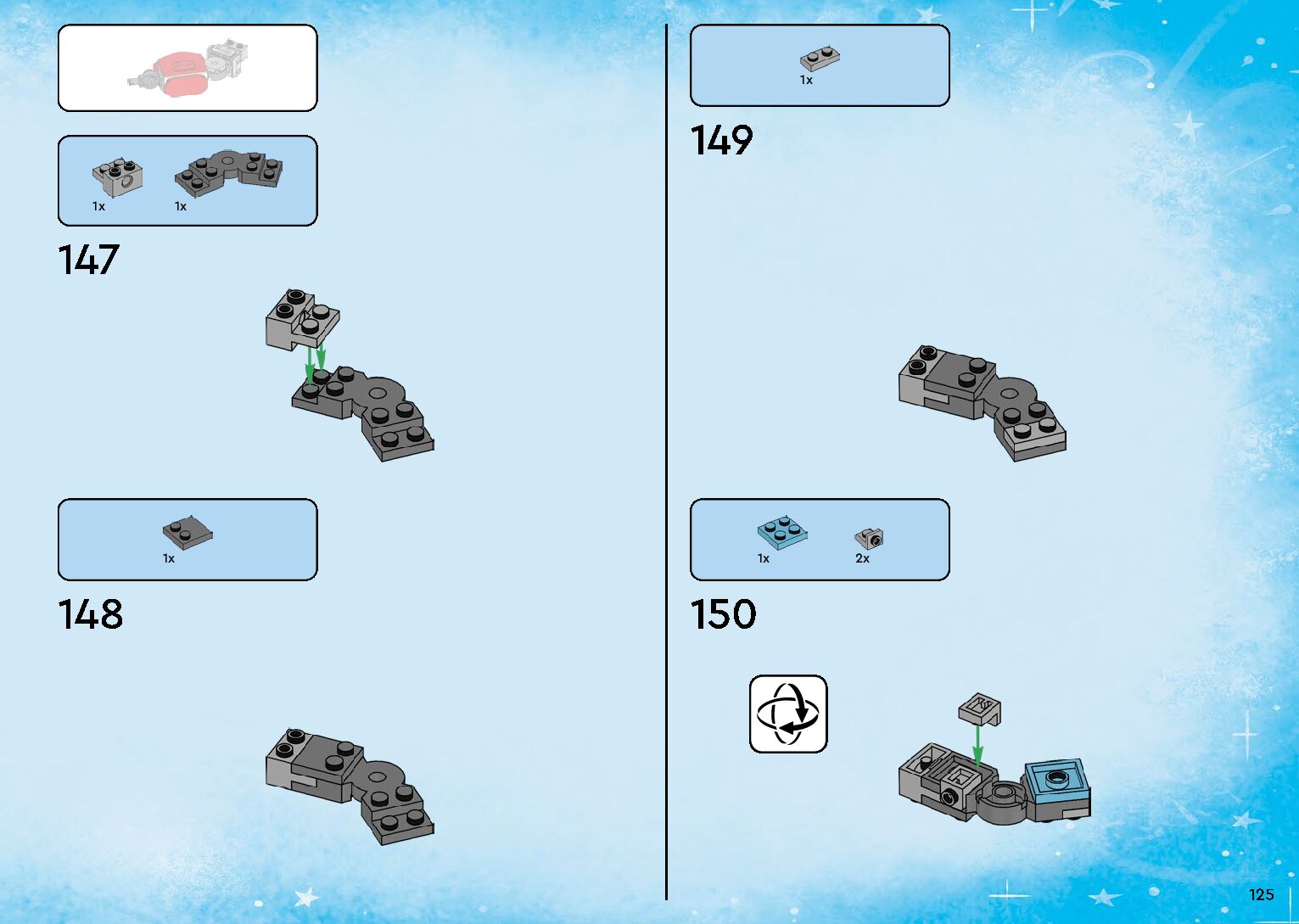 1x

1x

147

1x

148

1x

149

1x

2x

150

125