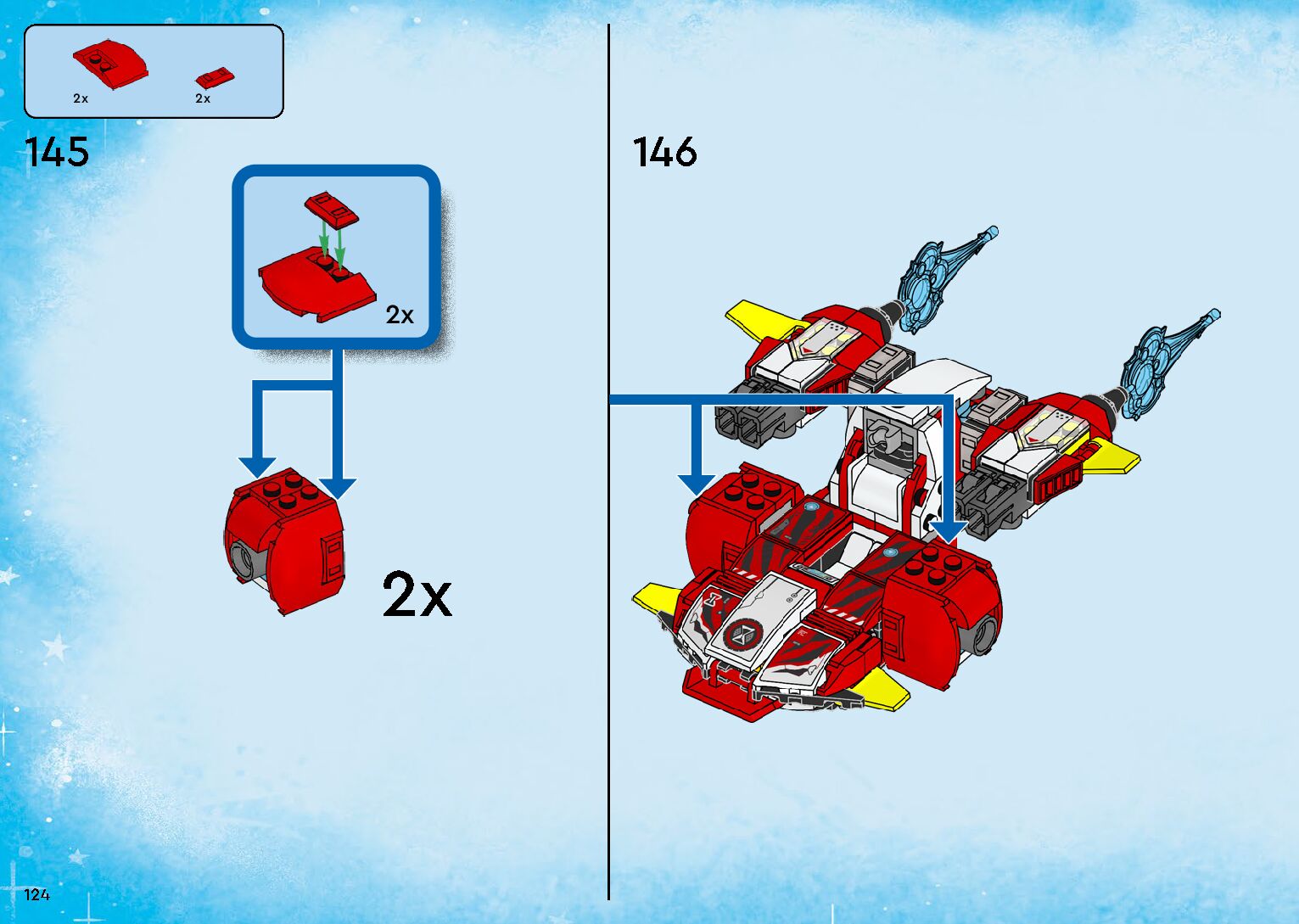 2x
2x

145

2x

2x

146

124