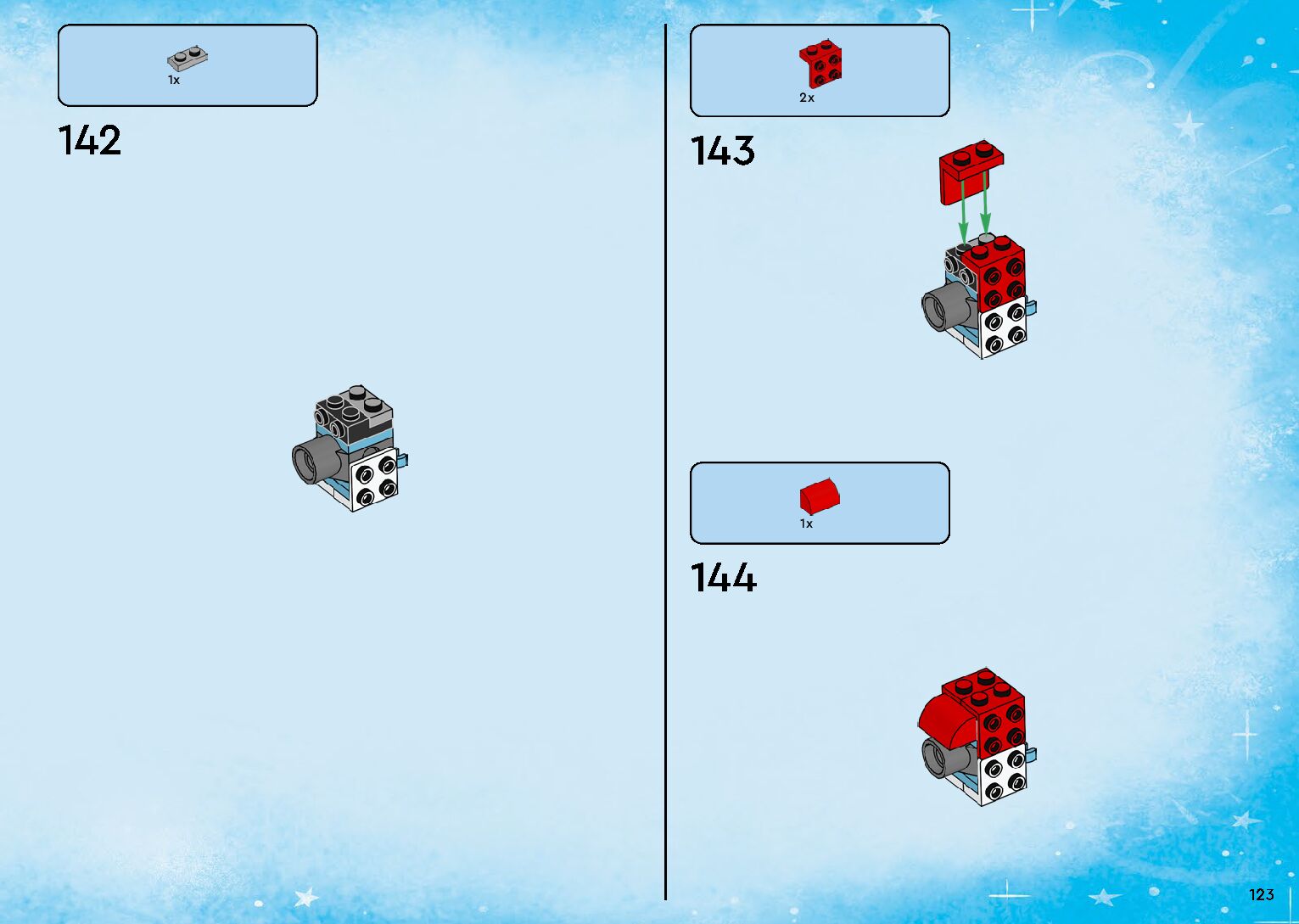 1x

142

2x

143

1x

144

123