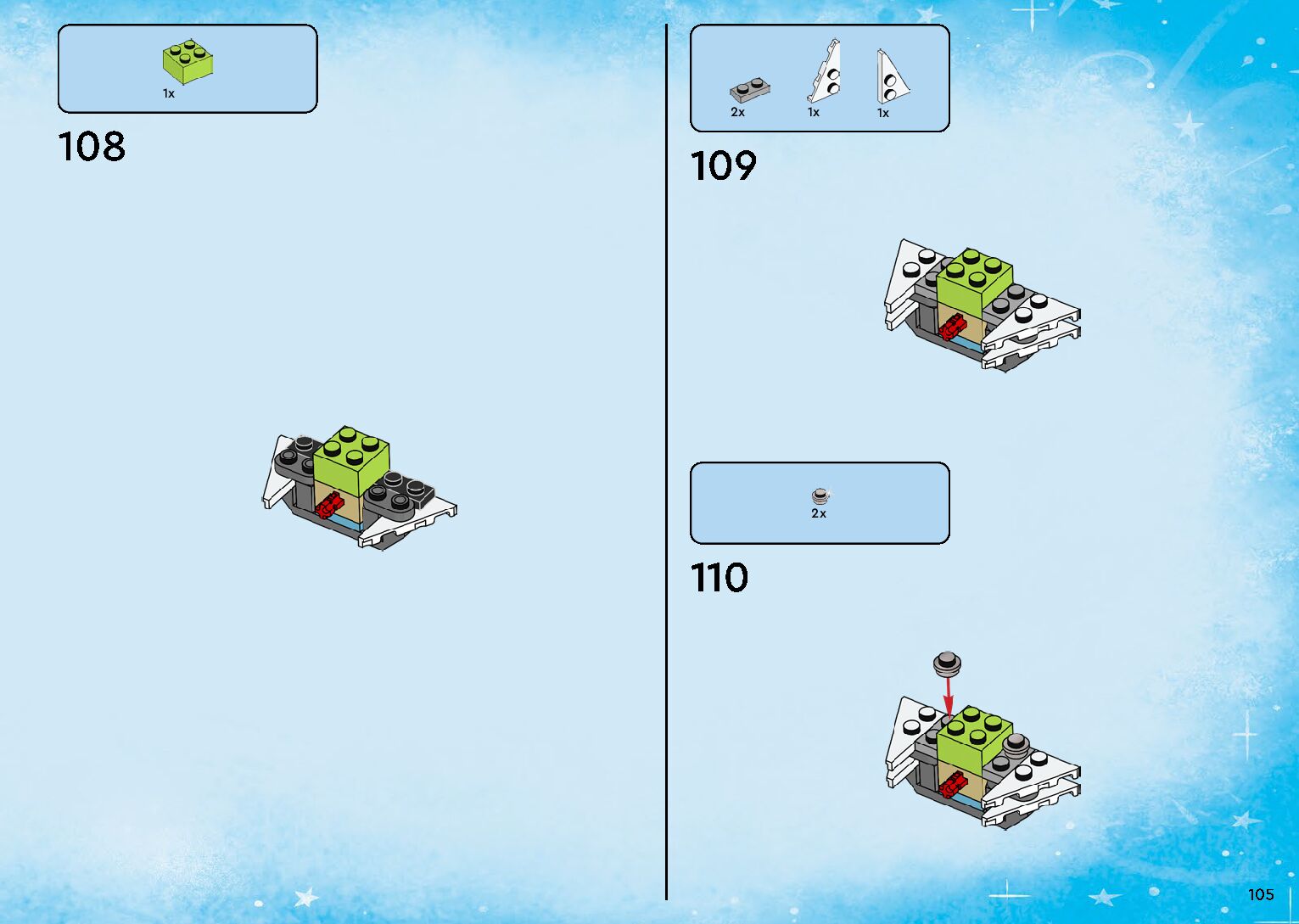 1x

108

2x
1x
1x

109

2x

110

105