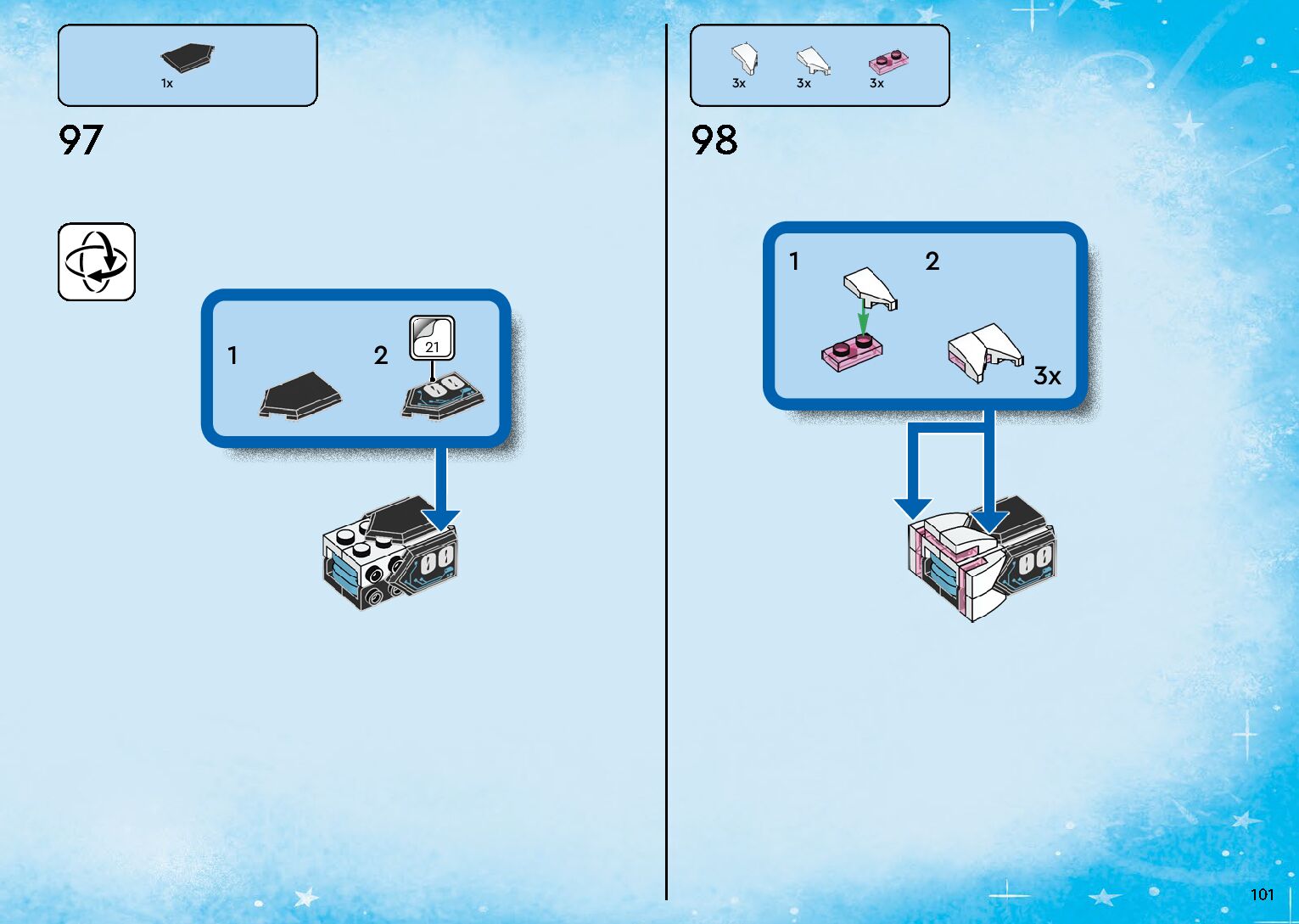 1x

97

1

2

21

3x 3x 3x

98

1

2

3x

101