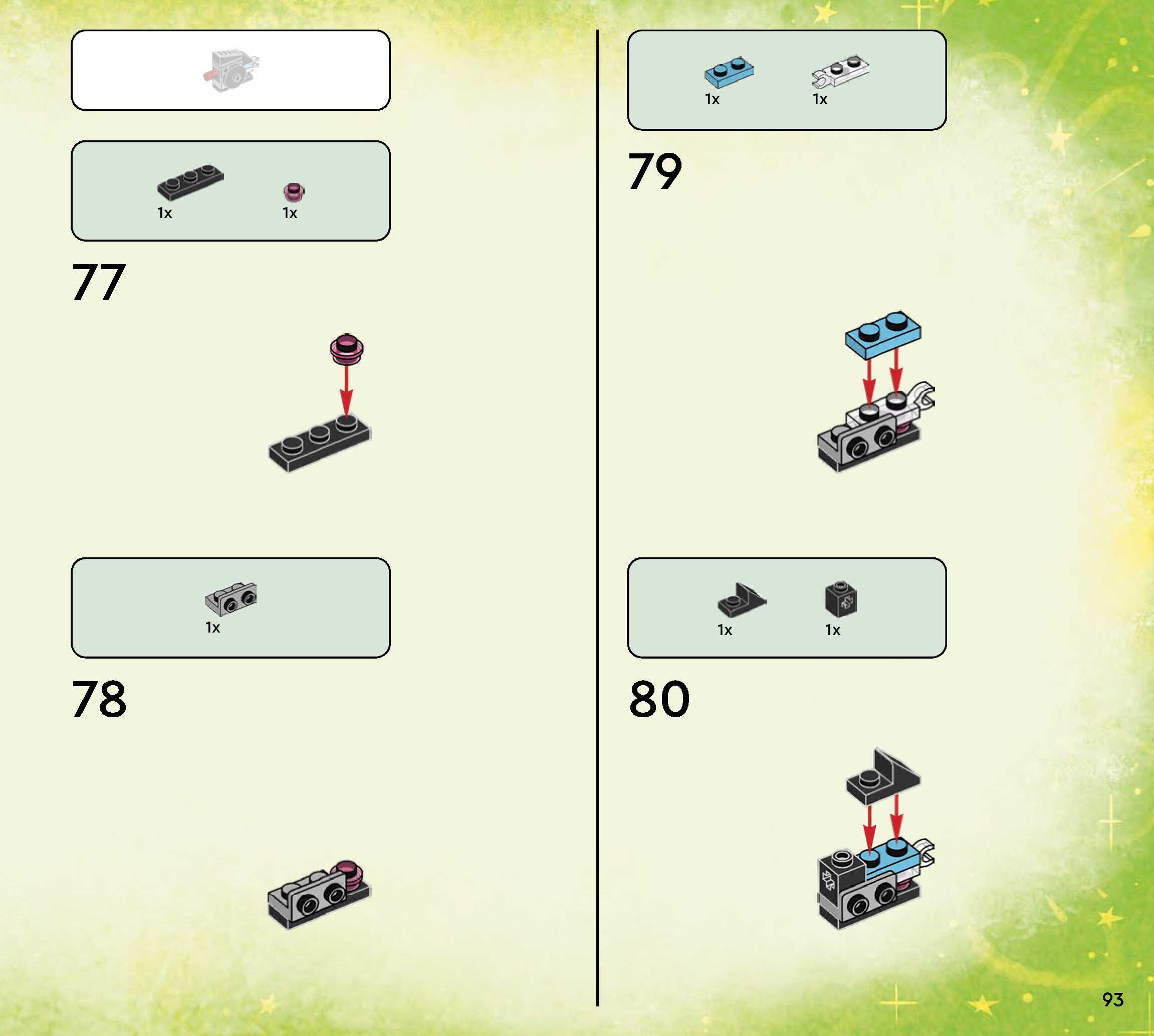 1x 1x

77

1x

78

1x 1x

79

1x 1x

80

93