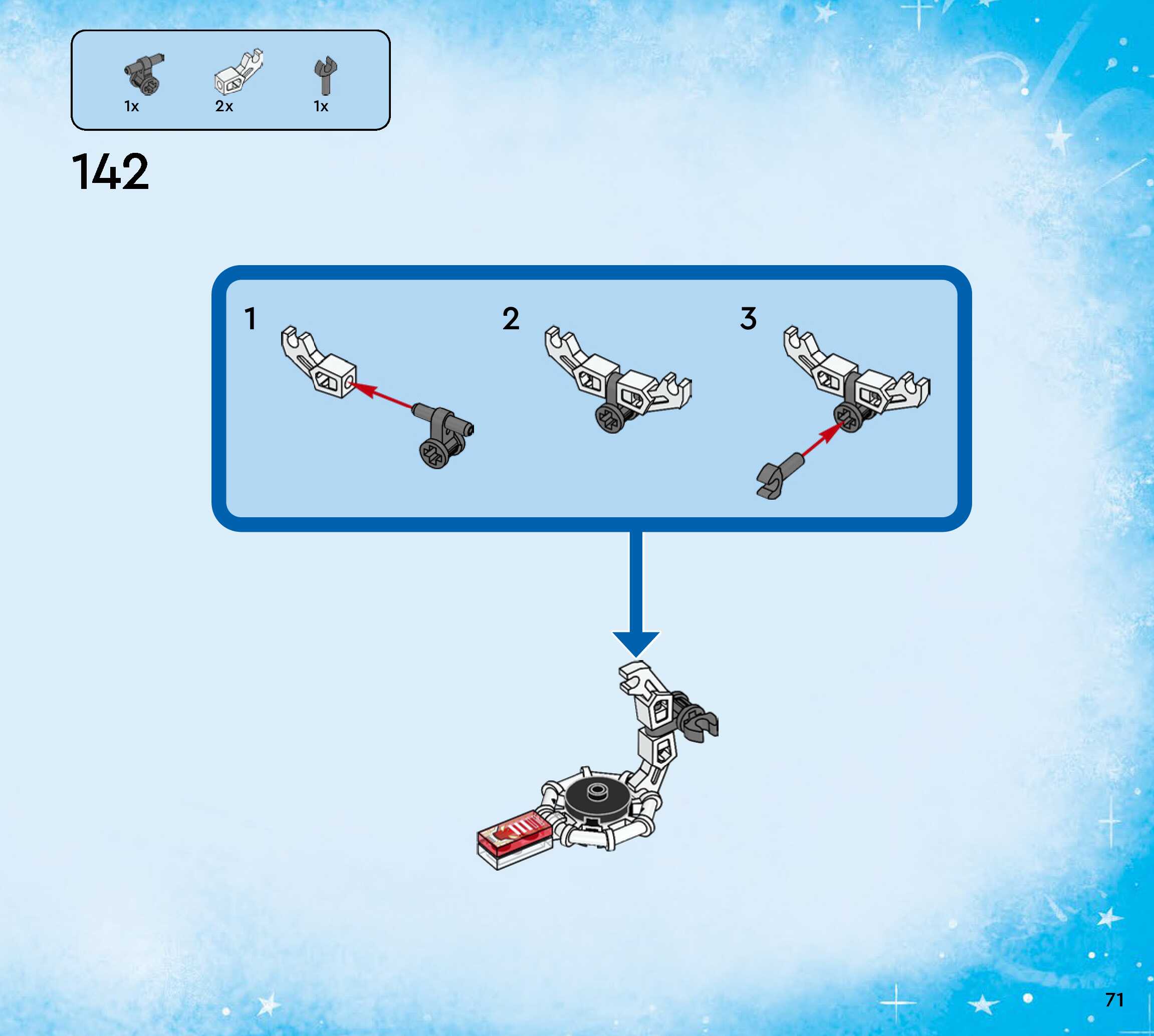 1x 2x 1x

142

1

2

3

71