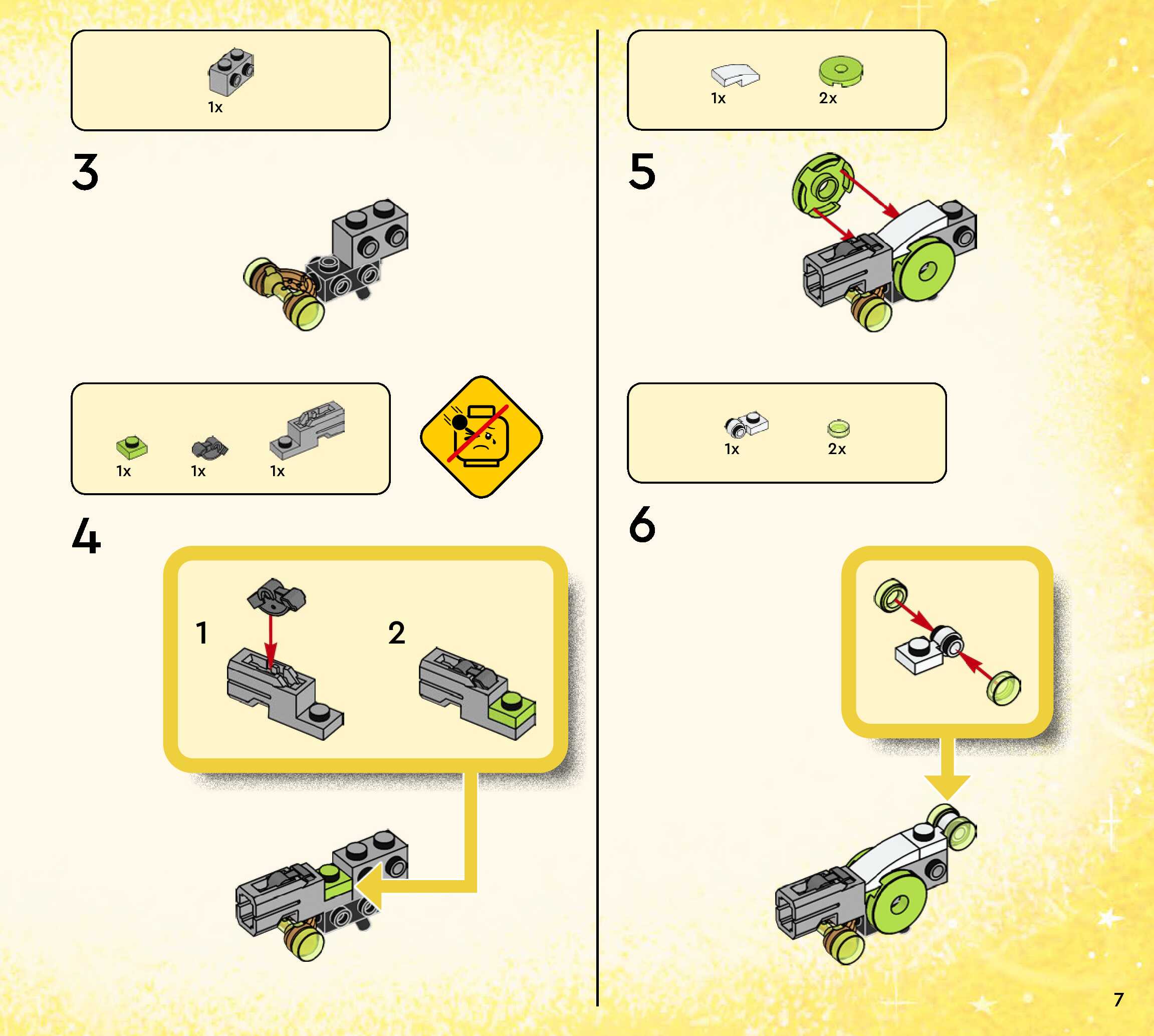 1x

3

1x 1x 1x

4

1

2

1x 2x

5

1x 2x

6

7