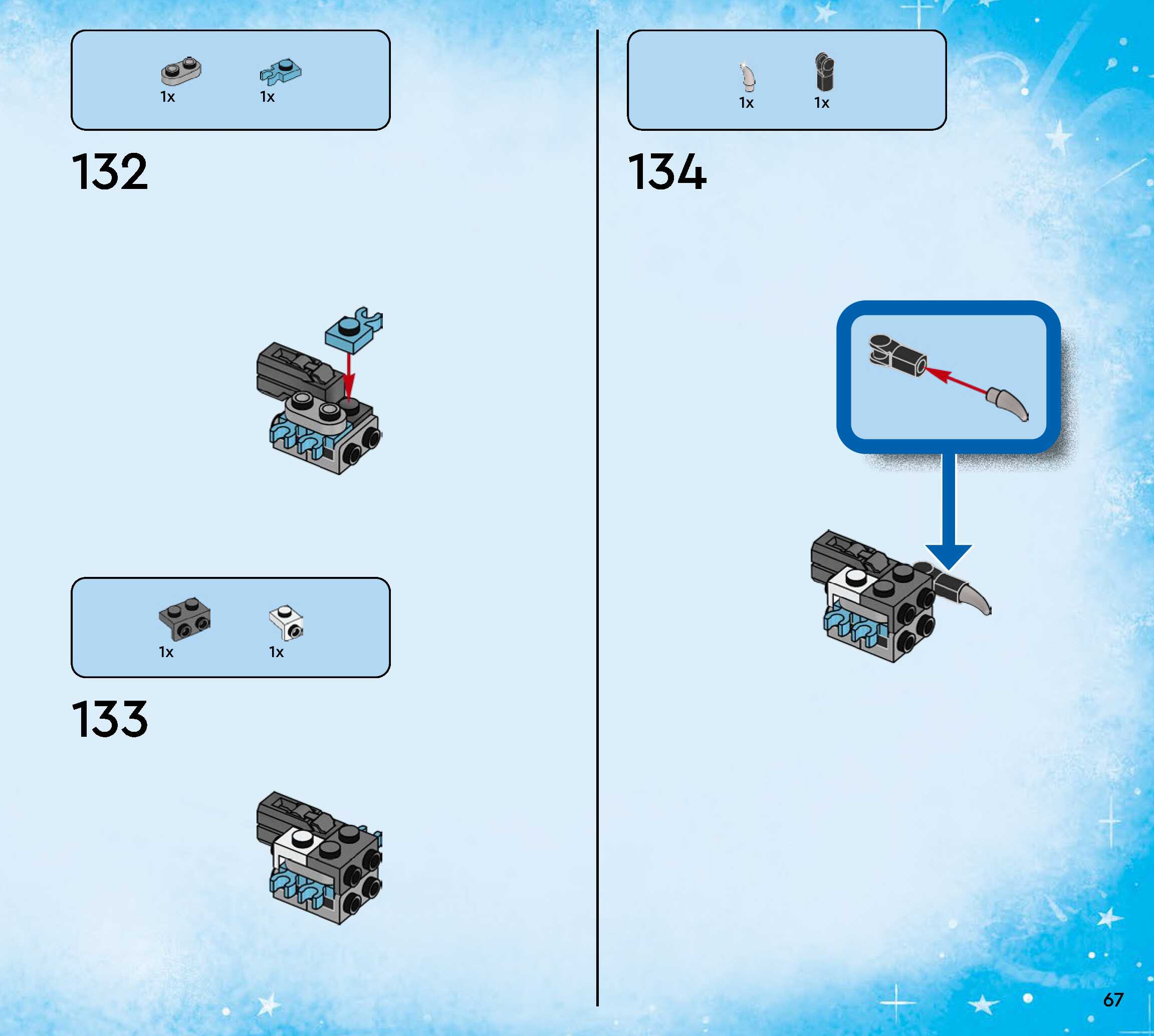 1x 1x

132

1x 1x

133

1x 1x

134

67