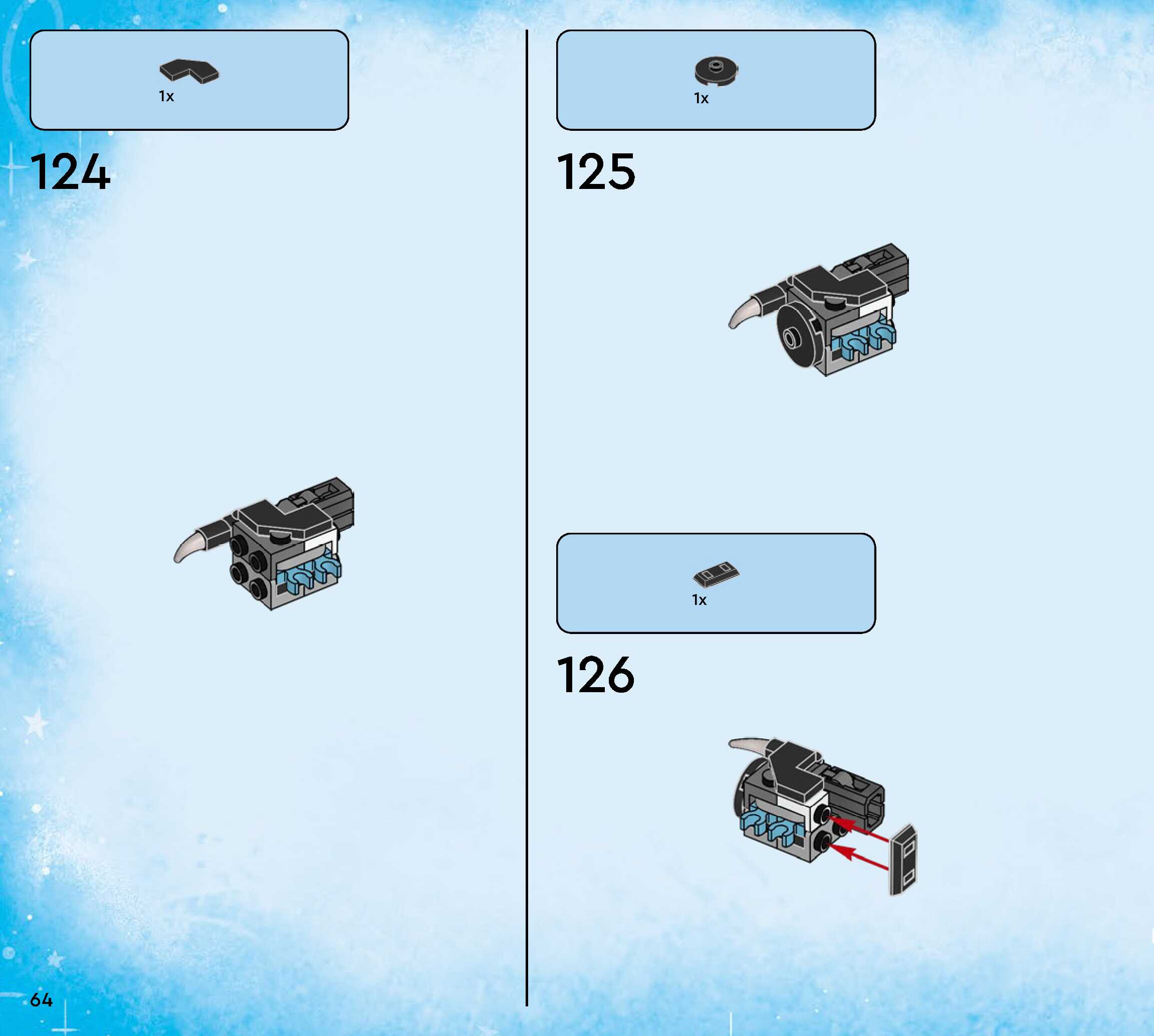 1x

124

1x

125

1x

126

64