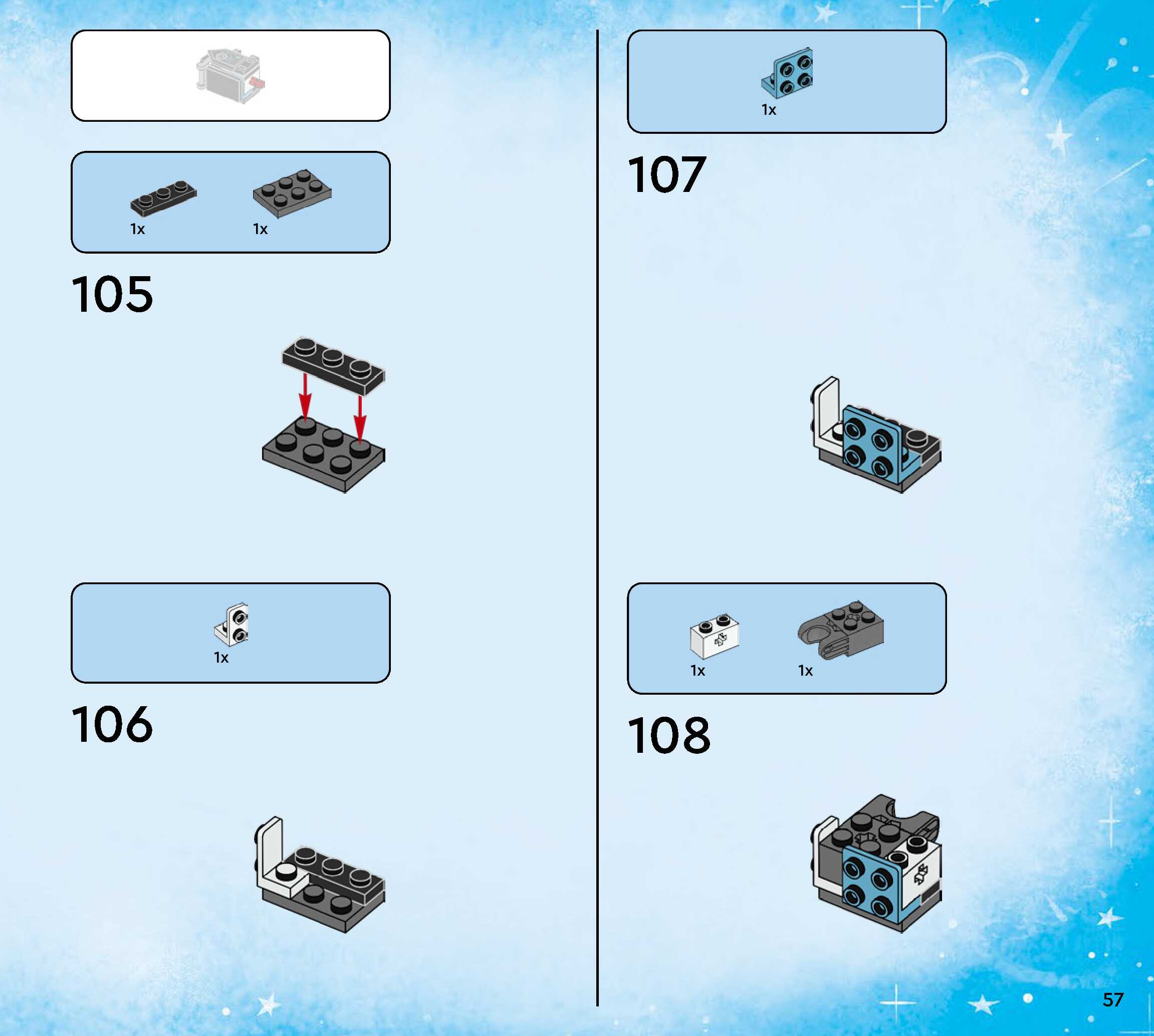 1x 1x

105

1x

106

1x

107

1x 1x

108

57