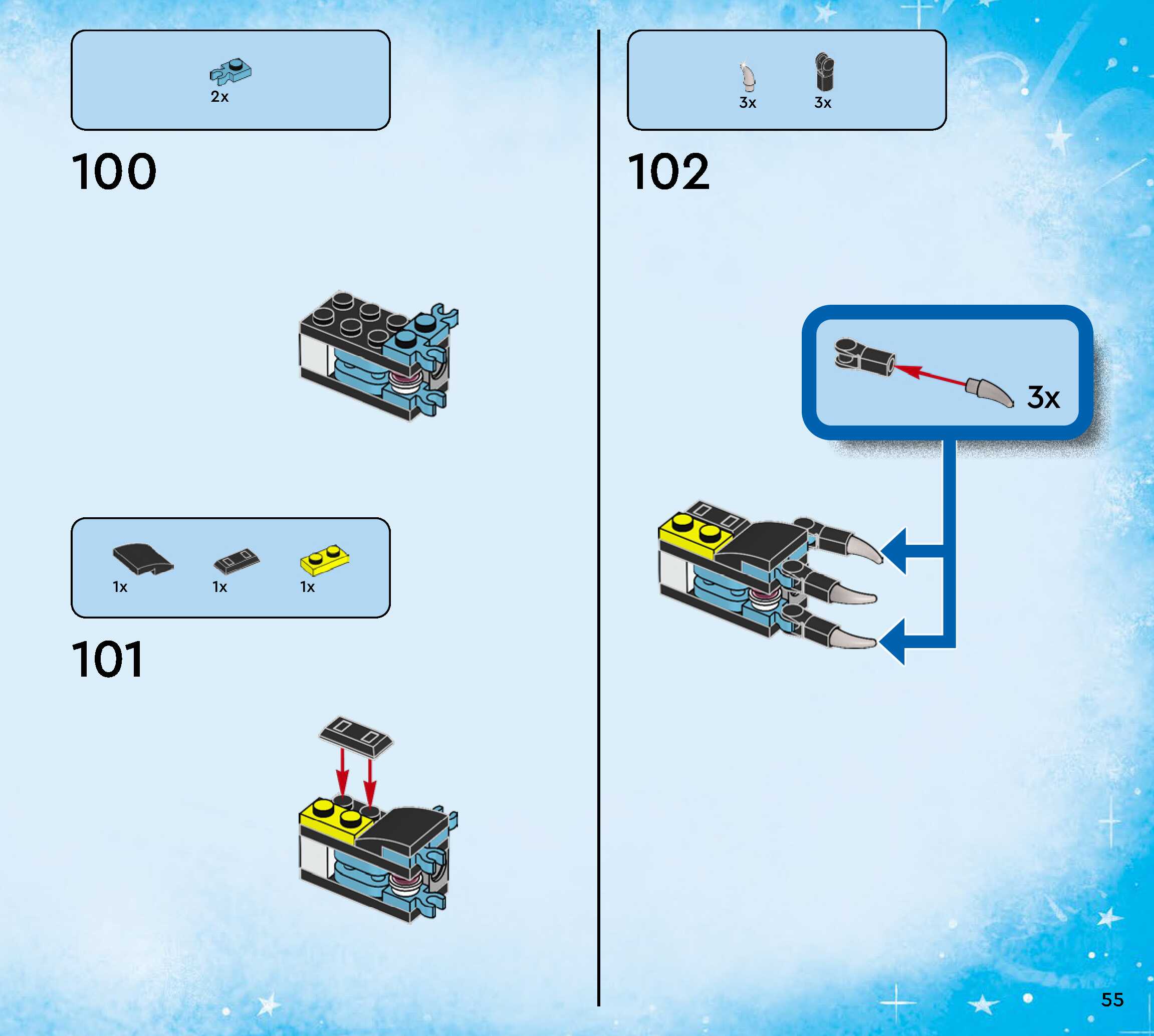 2x

100

1x 1x 1x

101

3x 3x

102

3x

55