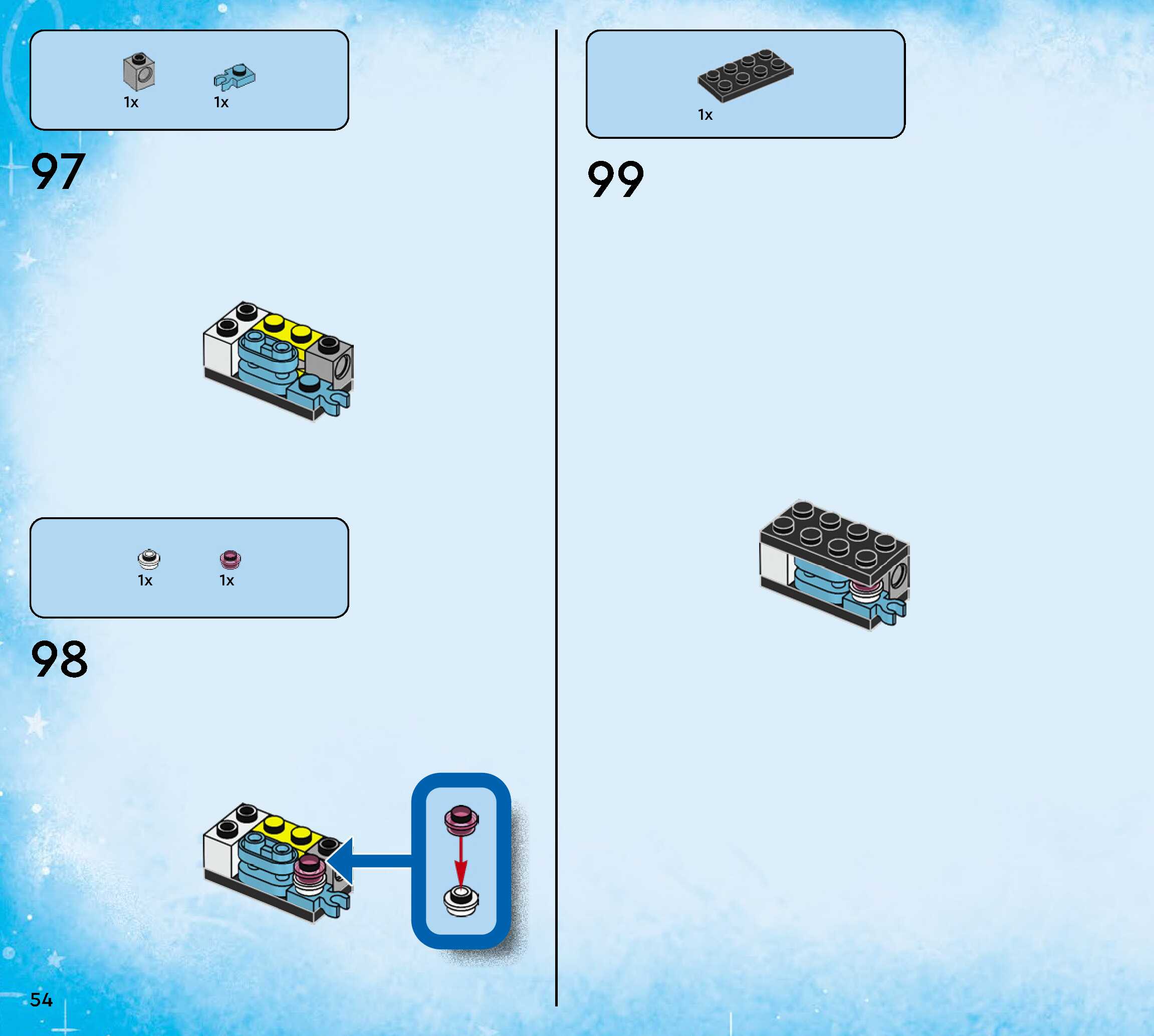 1x 1x

97

1x 1x

98

54

1x

99