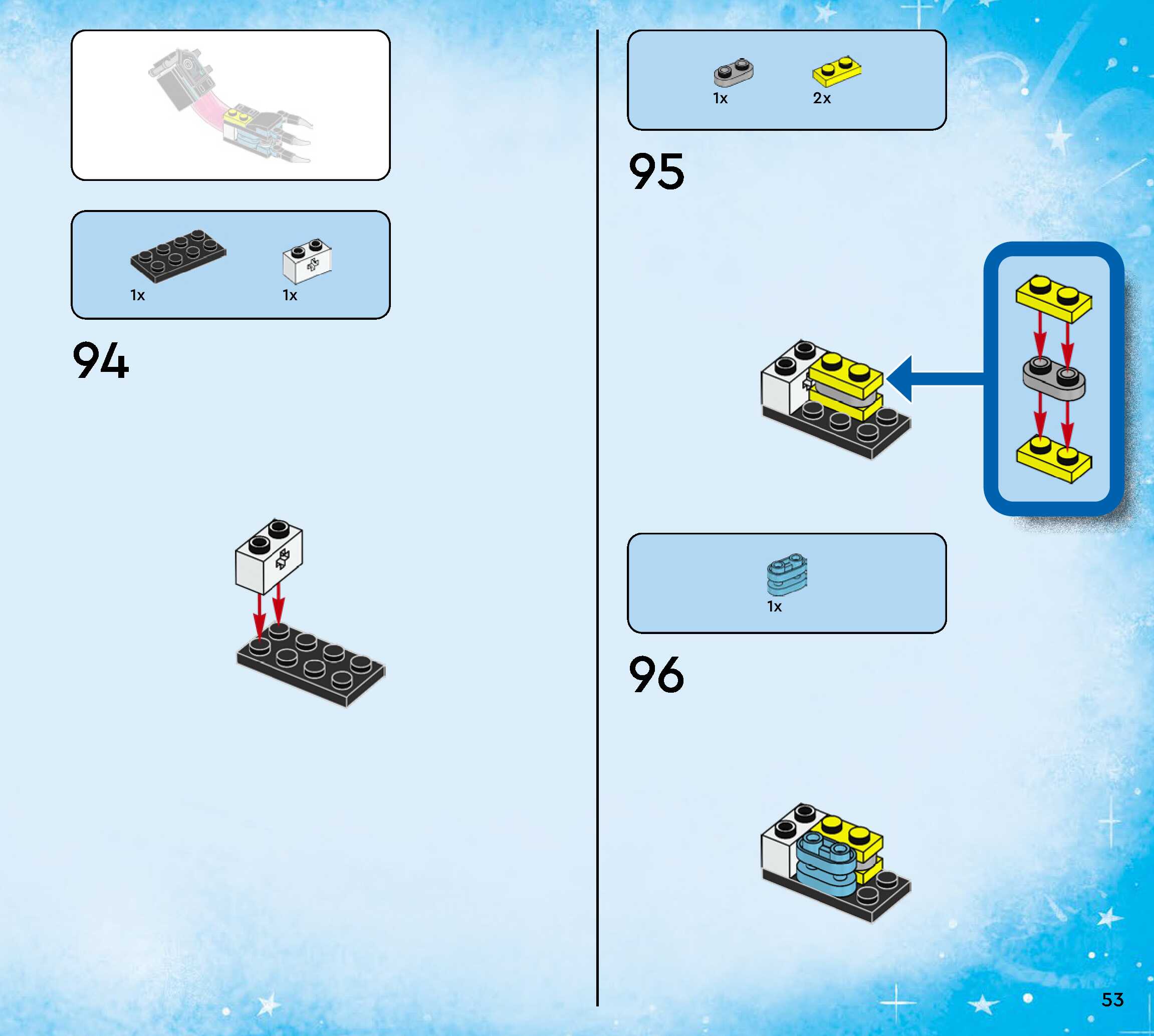 1x

1x

94

1x

2x

95

1x

96

53