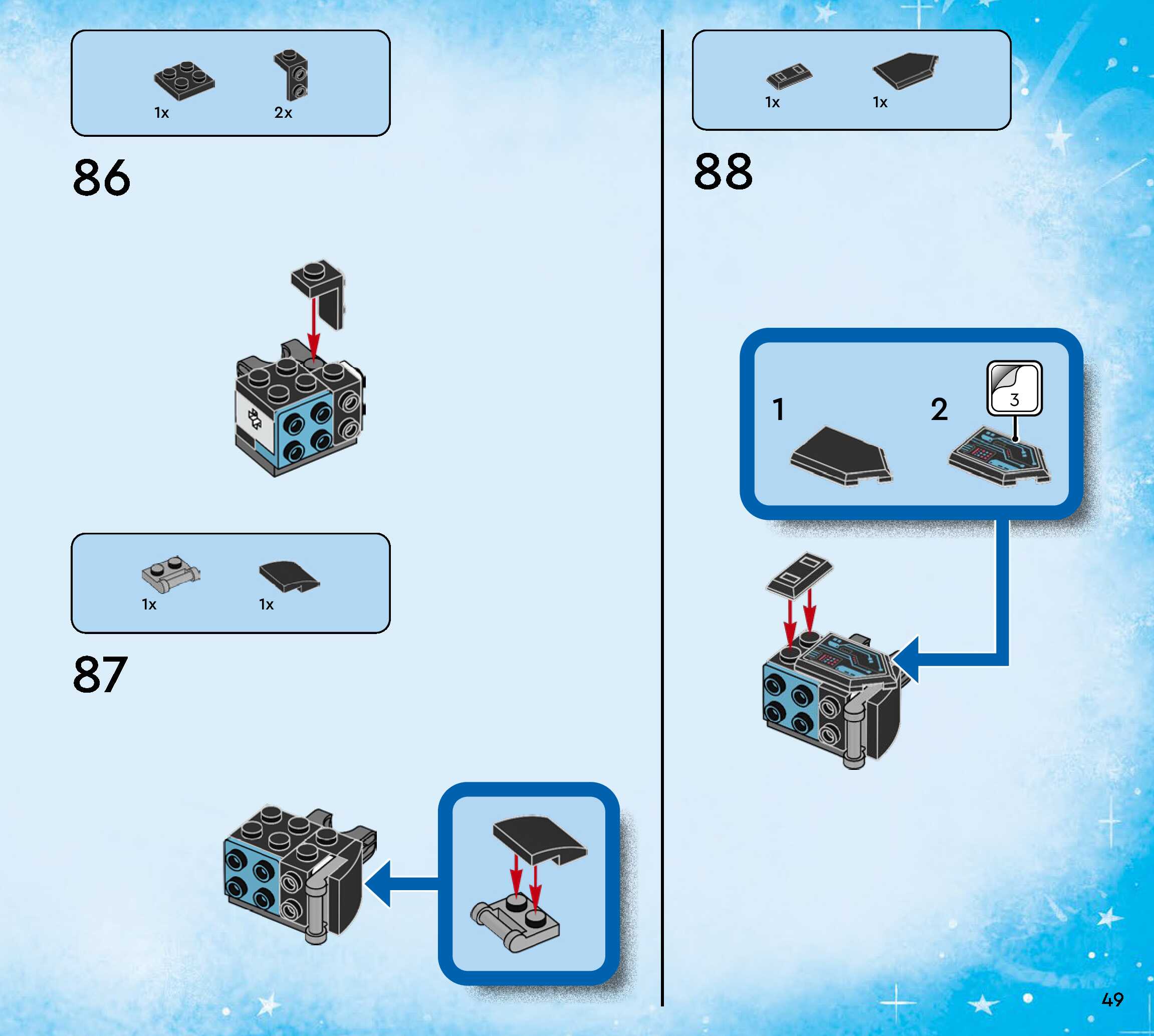 1x
2x

86

1x
1x

87

1x
1x

88

1
2
3

49