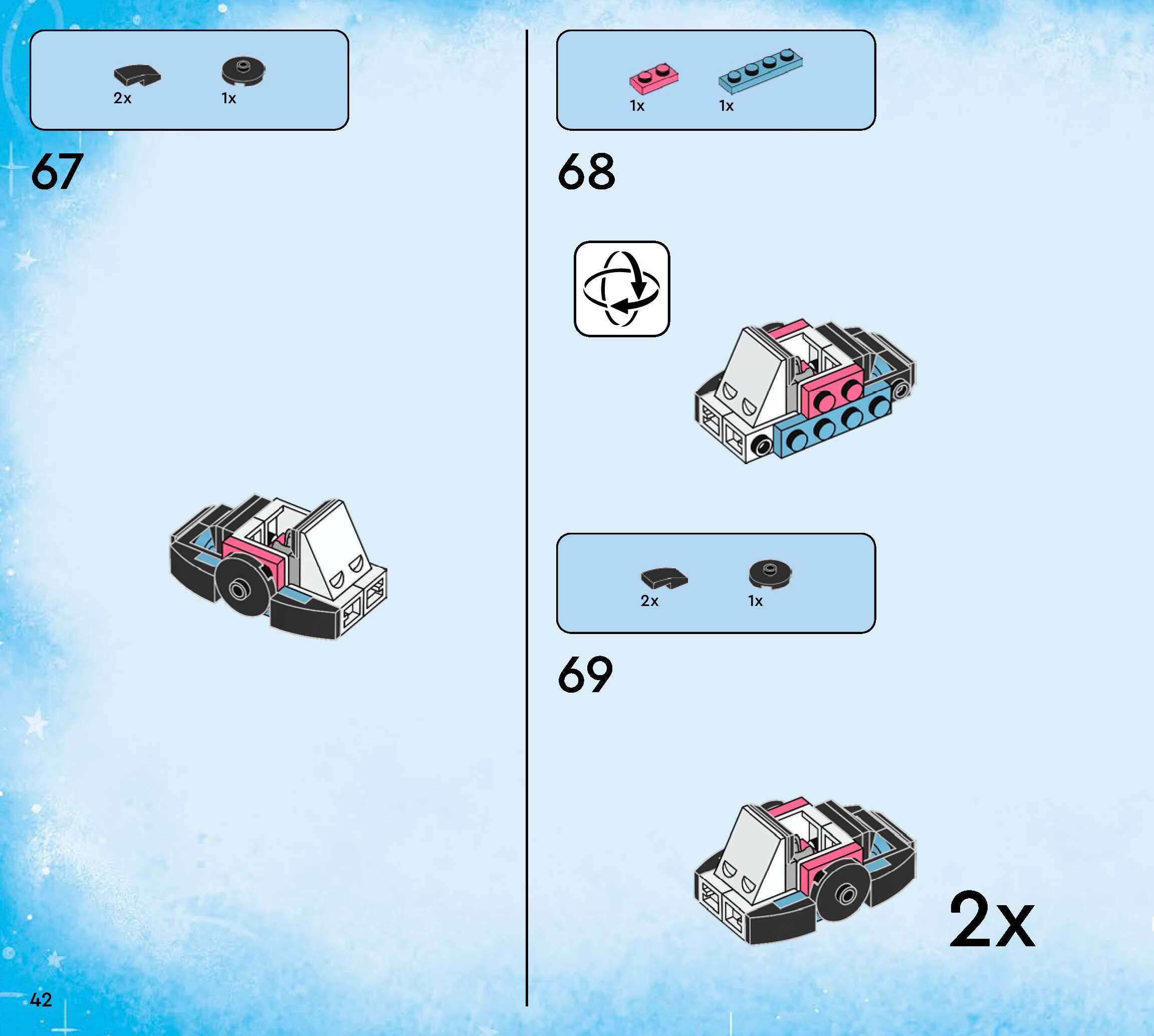 2x 1x

67

1x 1x

68

2x 1x

69

2x

42