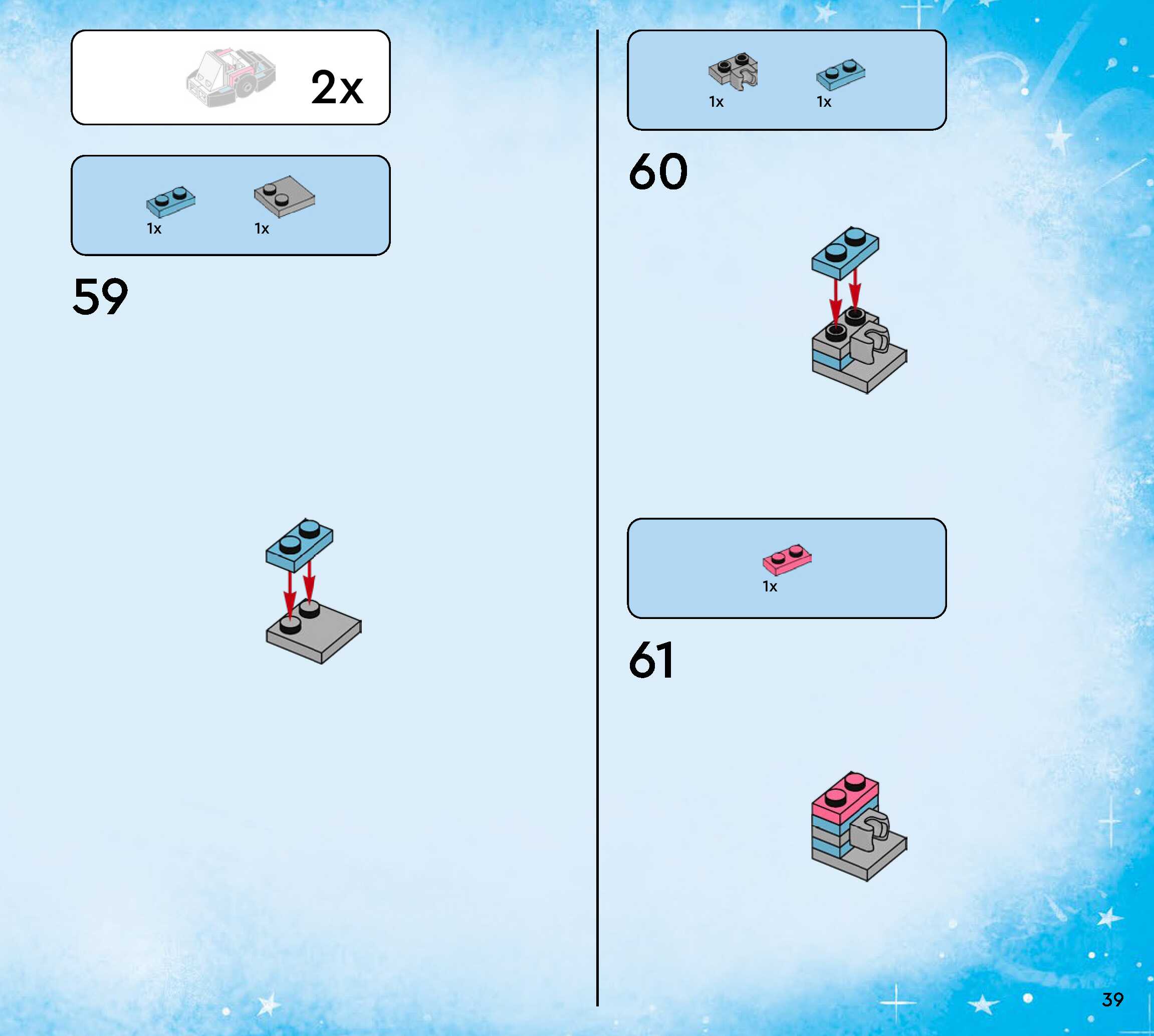 2x

1x 1x

59

1x 1x

60

1x

61

39