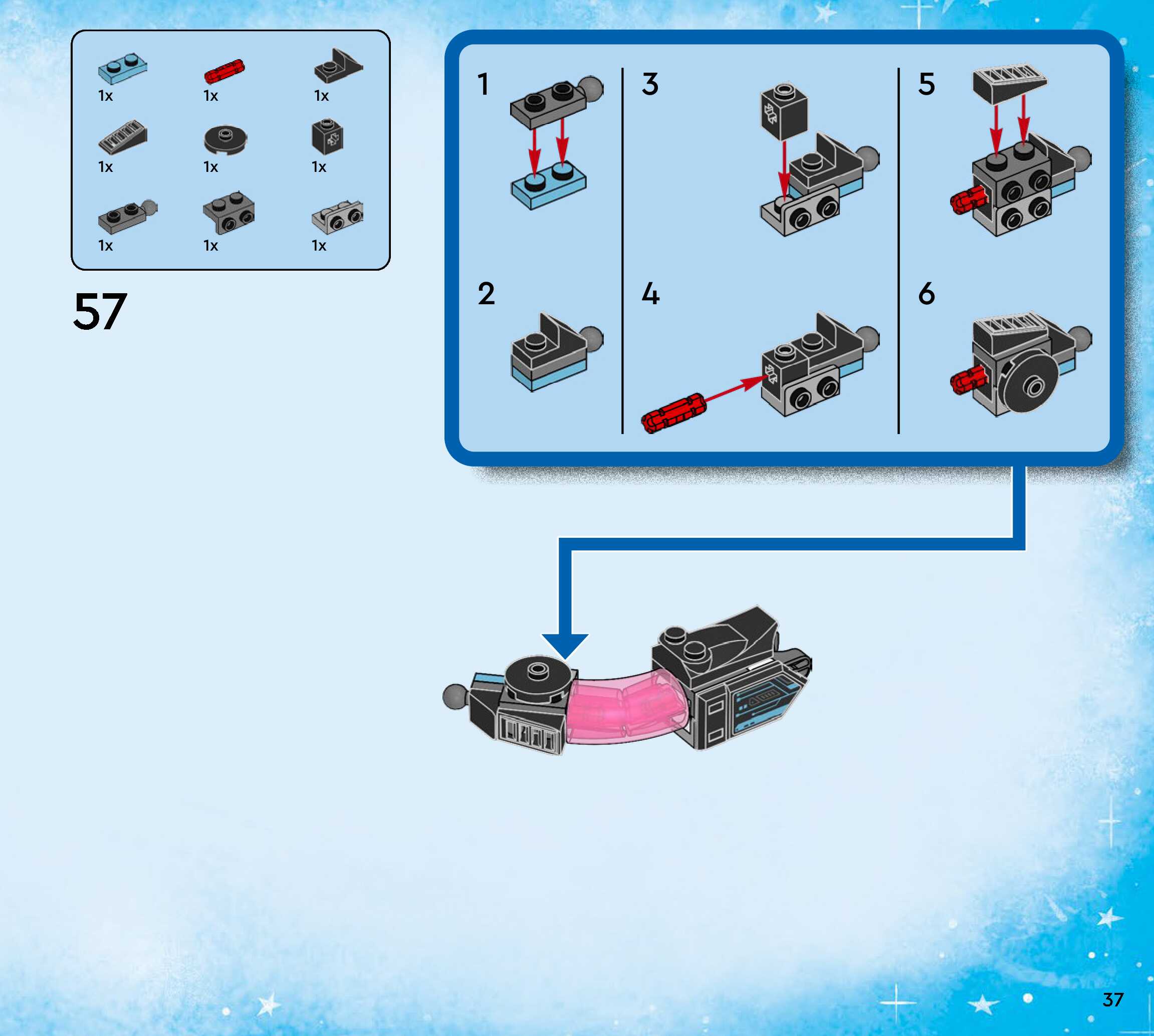 1x 1x 1x
1x 1x 1x
1x 1x 1x

57

1

2

3

4

5

6

37