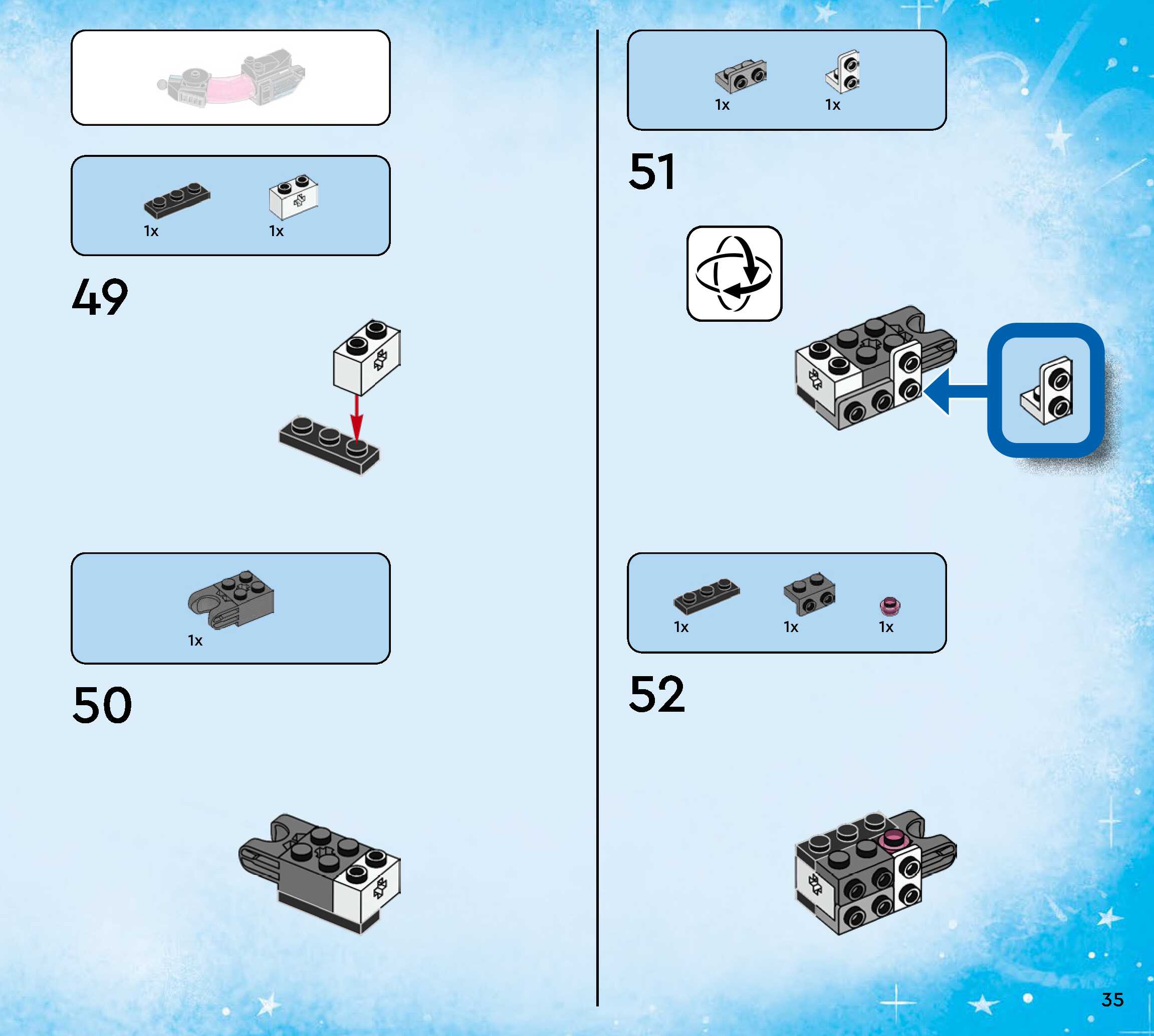 1x 1x

49

1x

50

1x 1x

51

1x 1x 1x

52

35