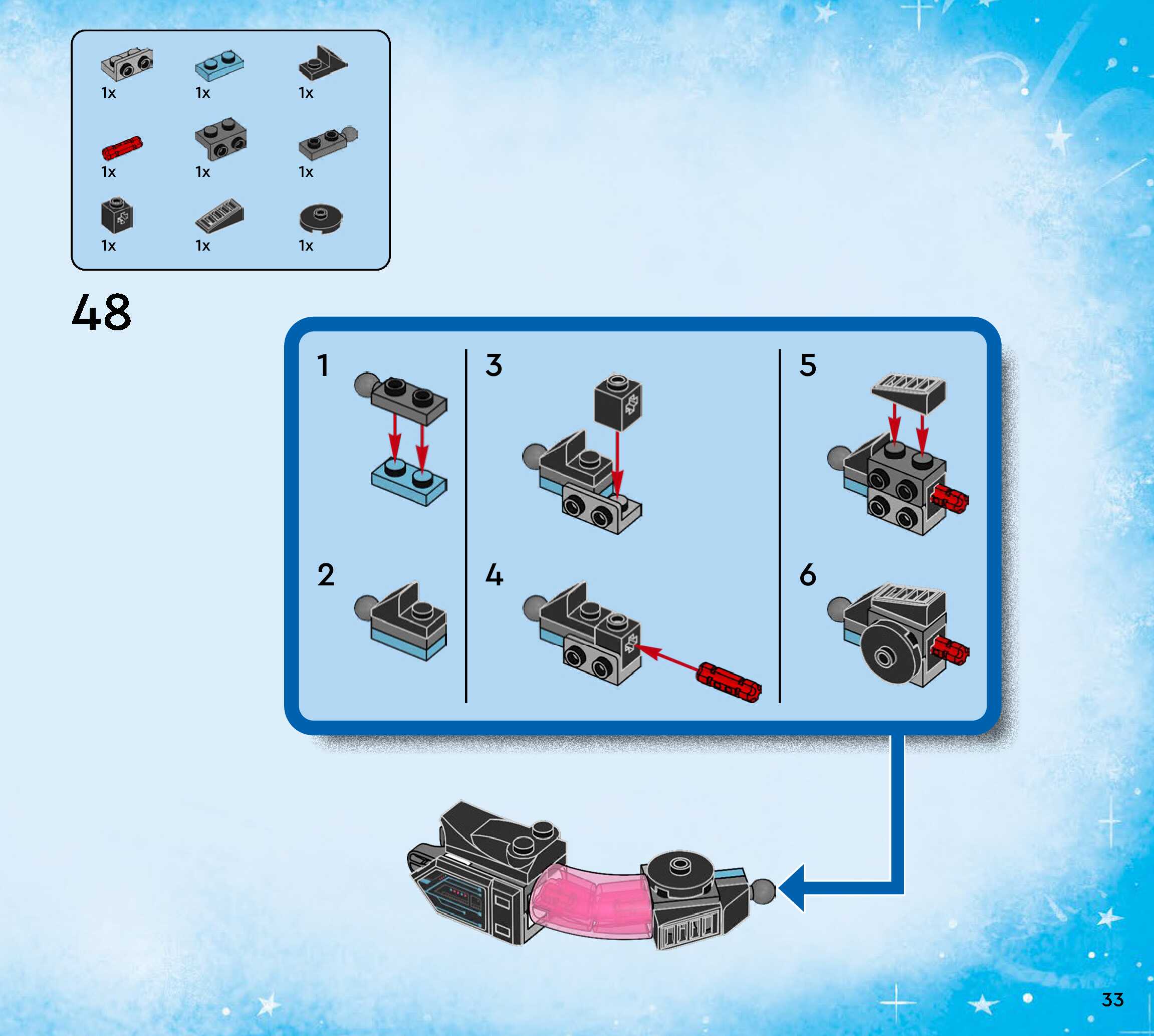 1x
1x
1x
1x
1x
1x
1x
1x
1x

48

1

2

3

4

5

6

33