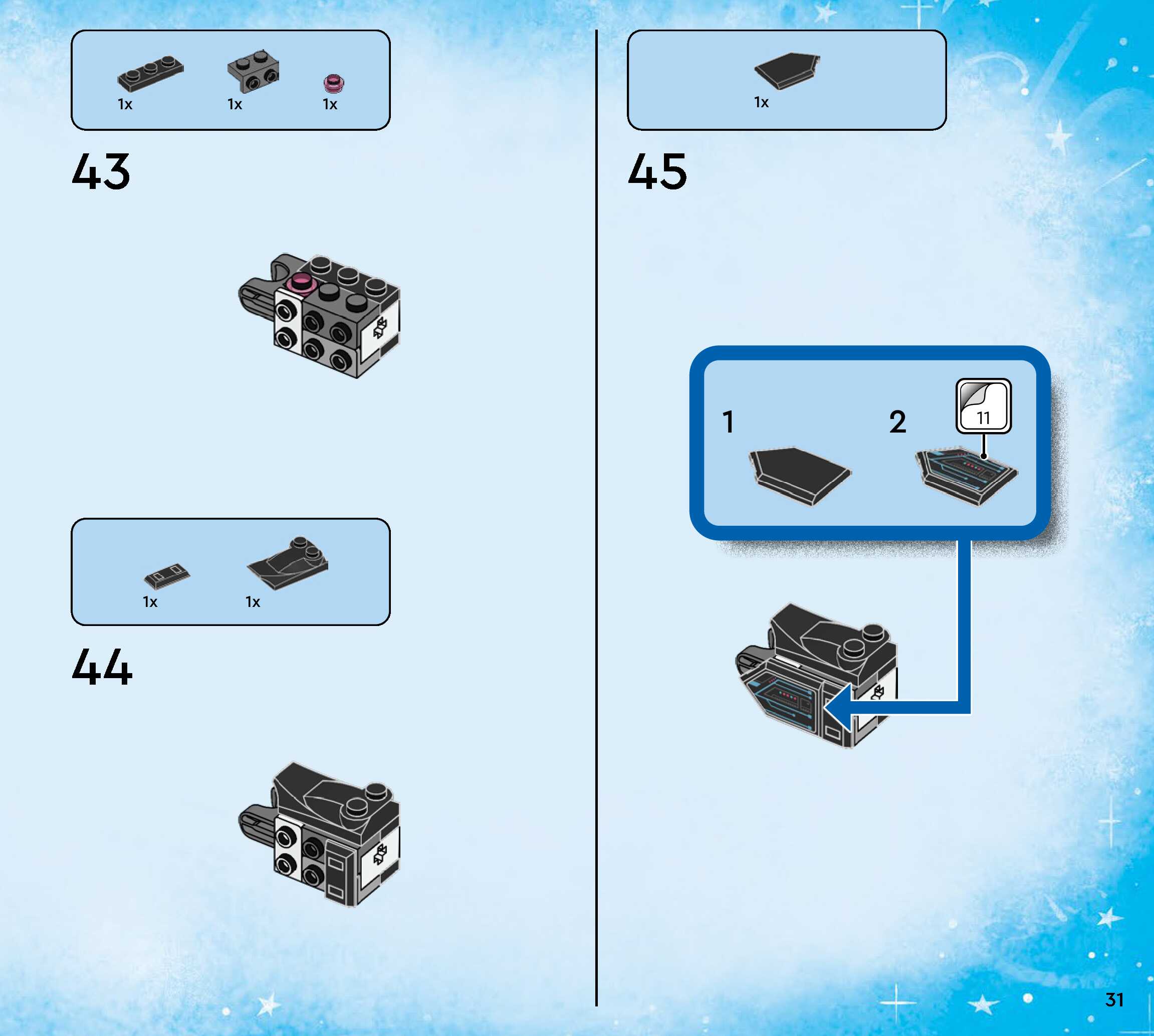 1x 1x 1x

43

1x 1x

44

1x

45

1

2

11

31