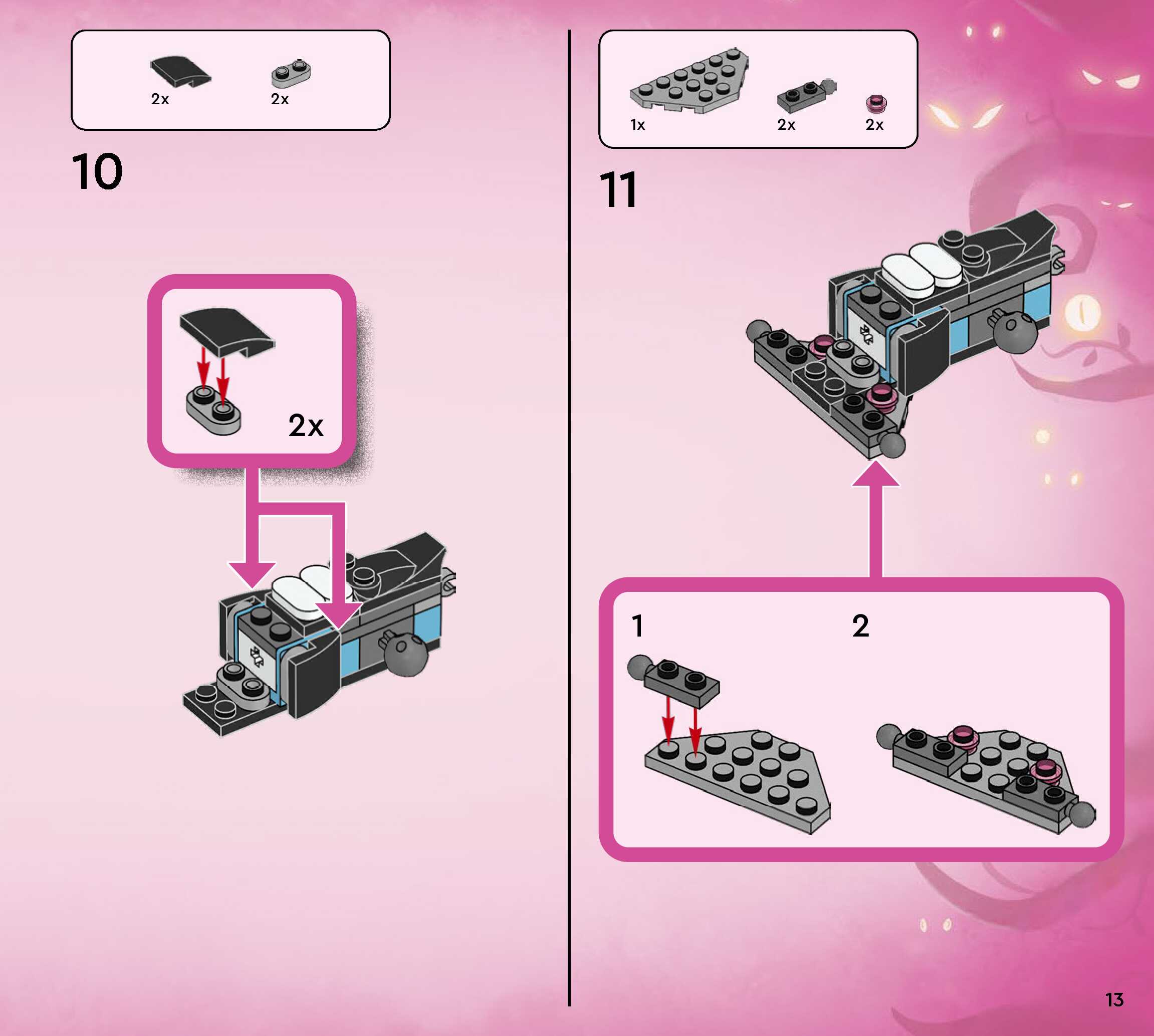 2x 2x

10

2x

1x 2x 2x

11

1

2

13