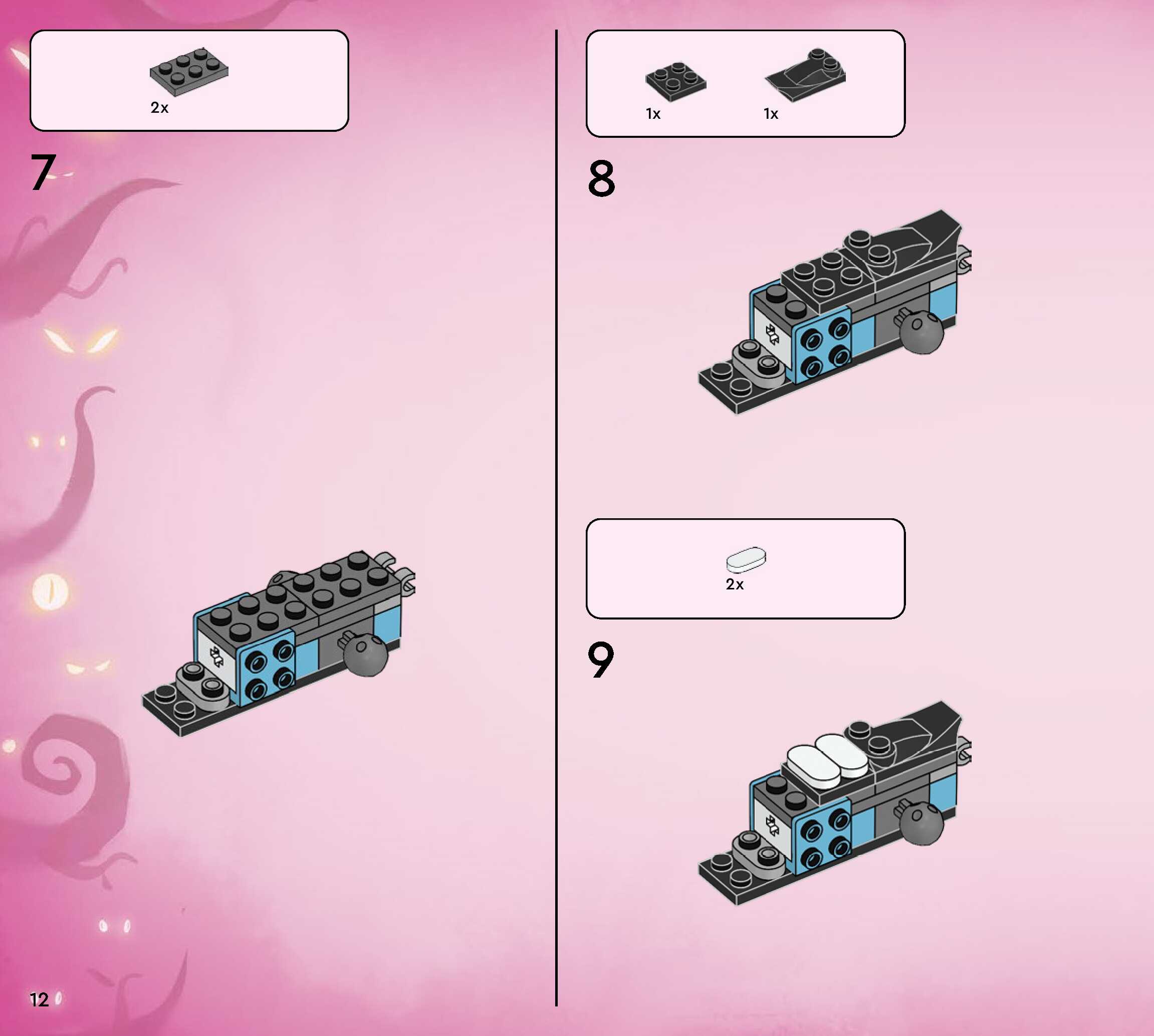 2x

7

1x 1x

8

2x

9

12