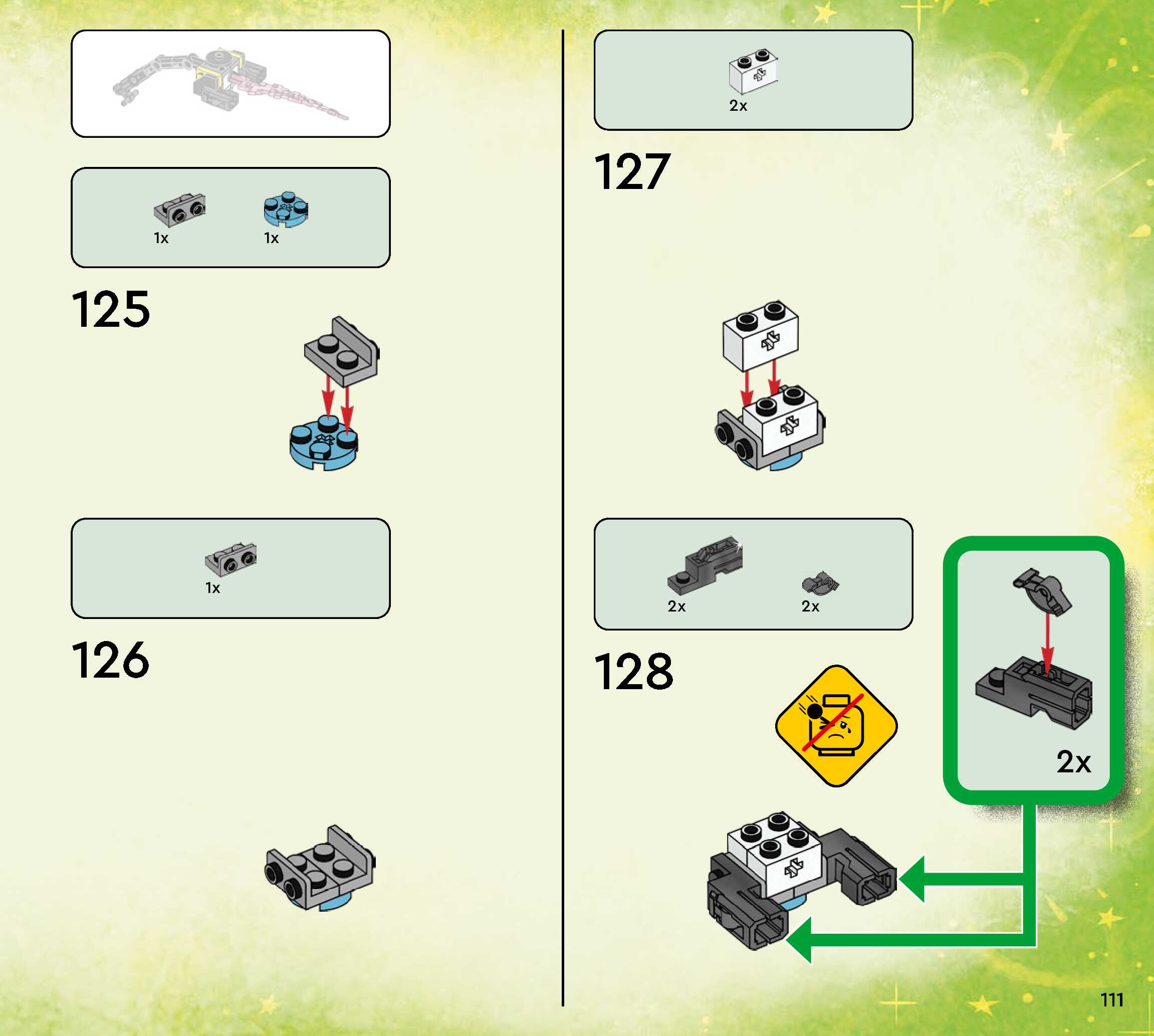 1x 1x

125

1x

126

2x

127

2x 2x

128

2x

111