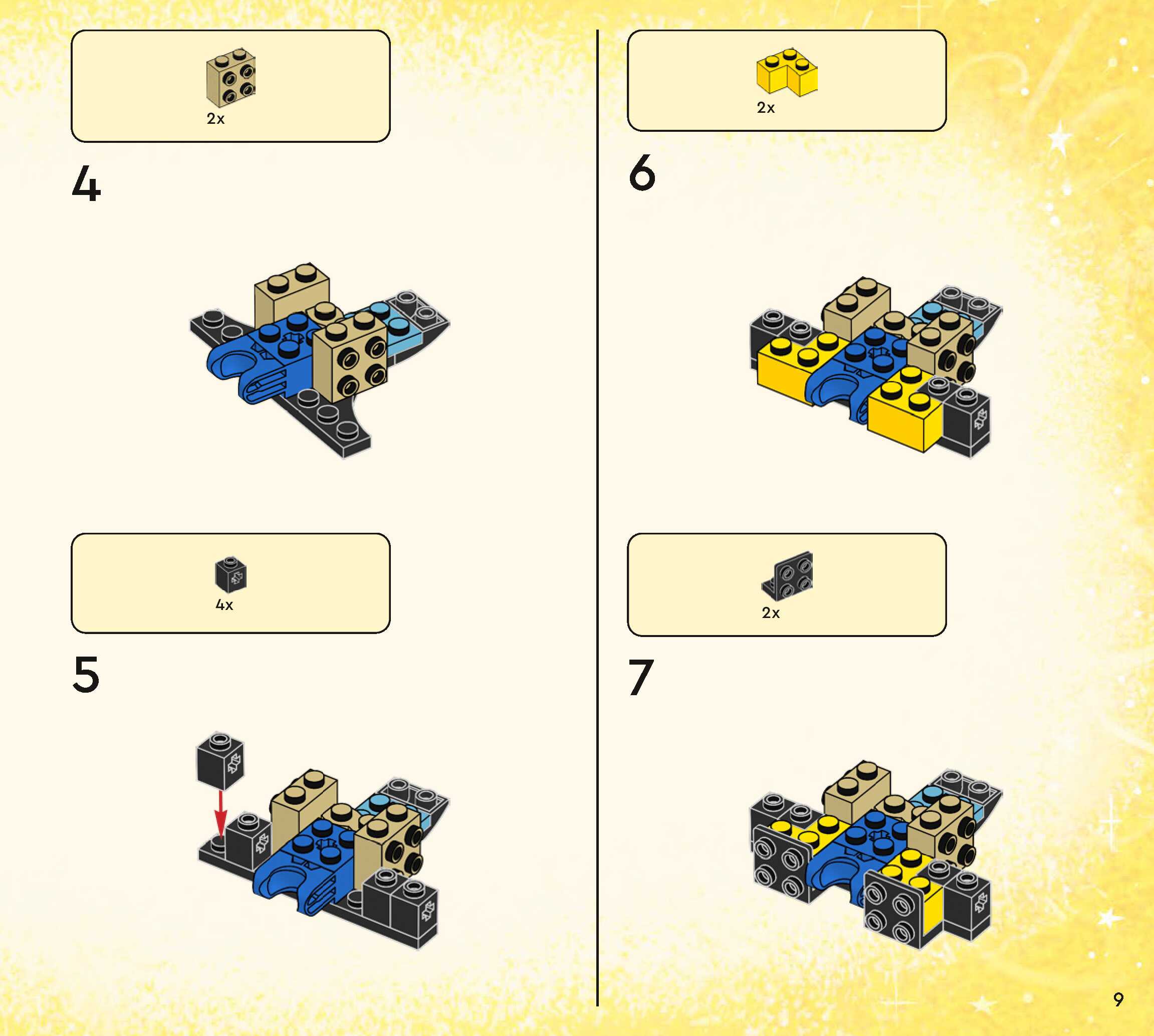 2x

4

4x

5

2x

6

2x

7

9