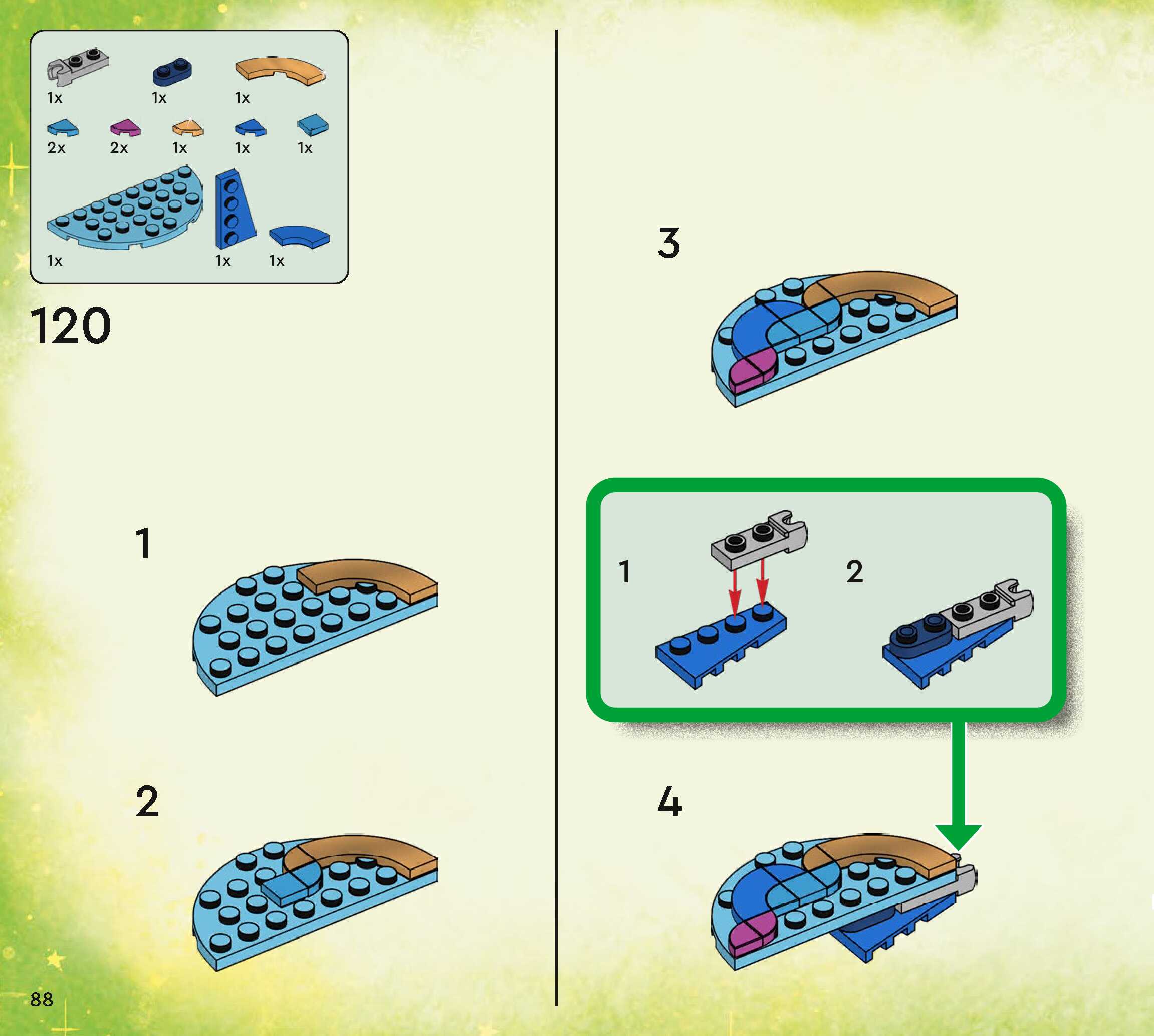 1x 1x 1x

2x 2x 1x 1x 1x

1x 1x 1x

120

1

2

3

1

2

4

88