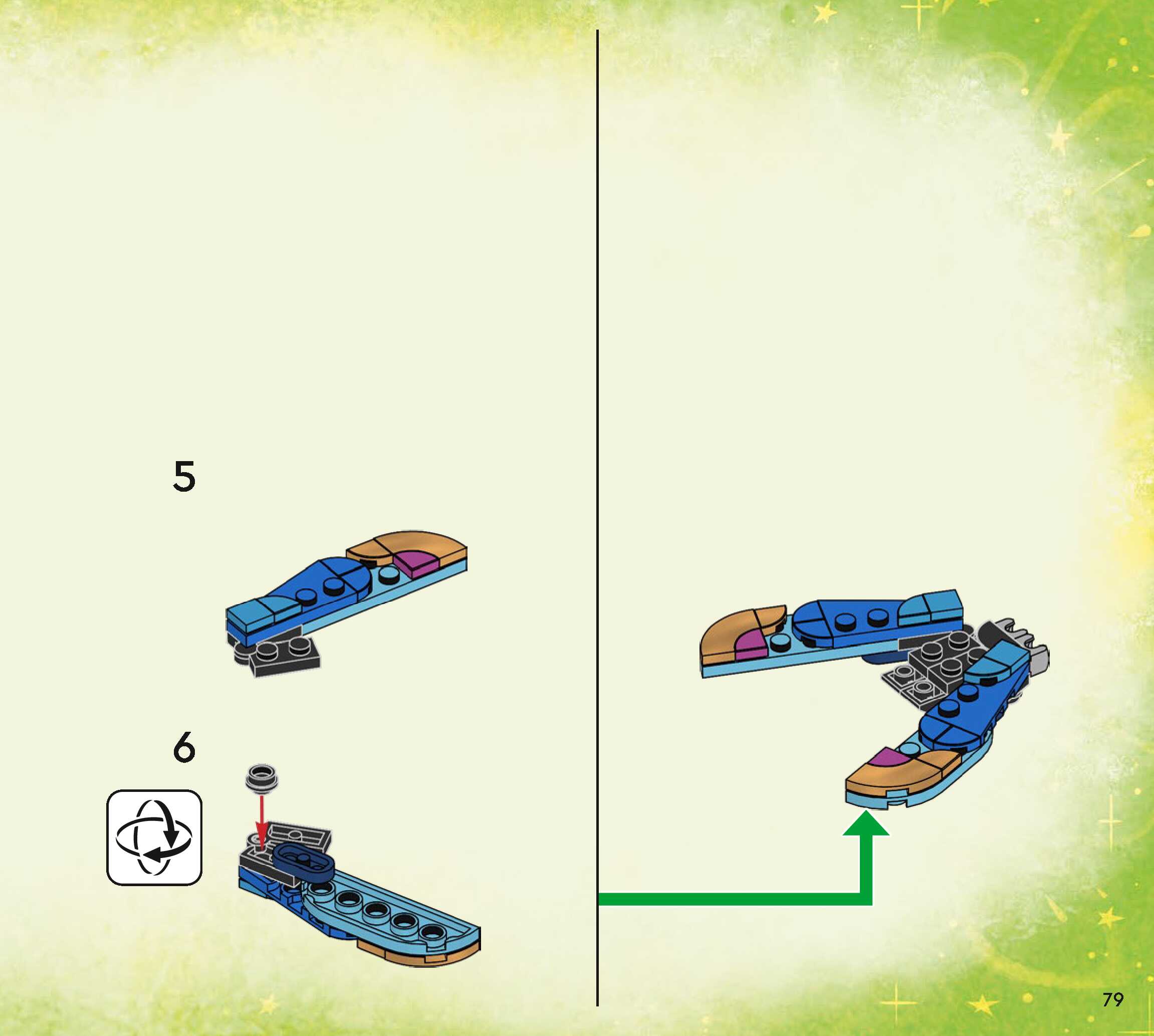 5

6

79