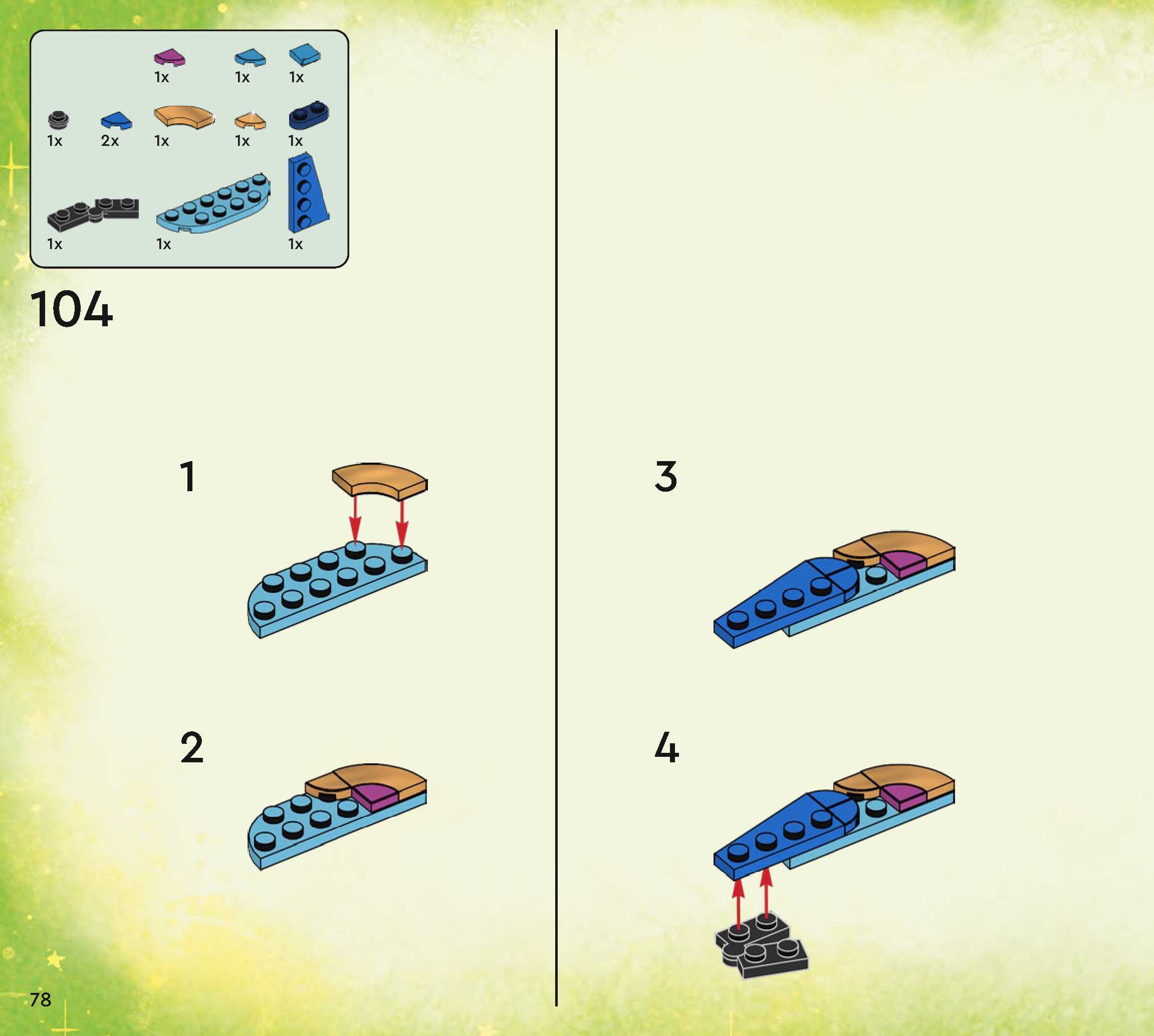 1x 1x 1x

1x 2x 1x 1x 1x

1x 1x 1x

104

1

2

3

4

78