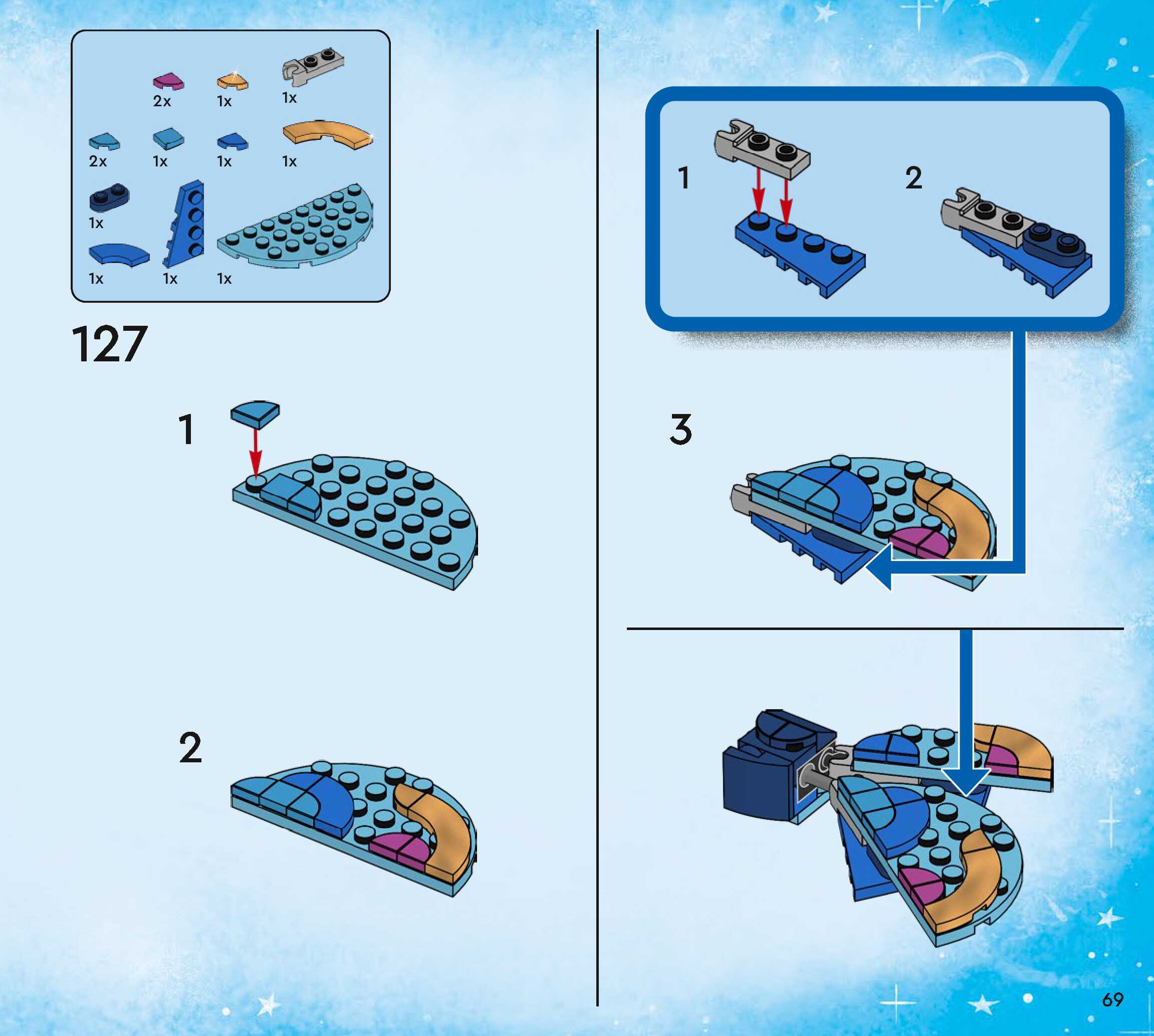 2x 1x 1x

2x 1x 1x 1x

1x

1x 1x 1x

127

1

2

1

2

3

69