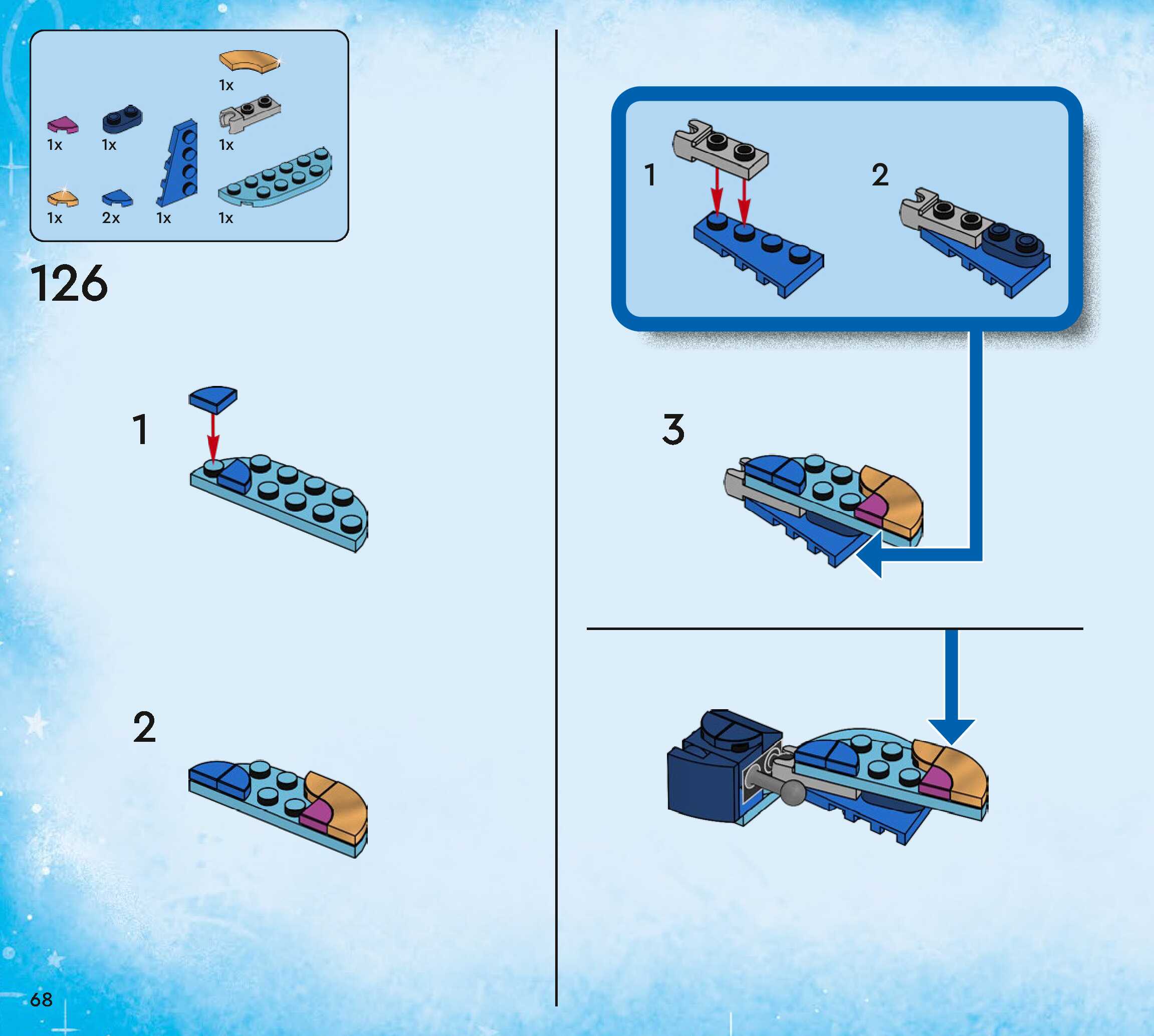 1x

1x 1x 1x

1x 2x 1x 1x

126

1

2

1

2

3

68