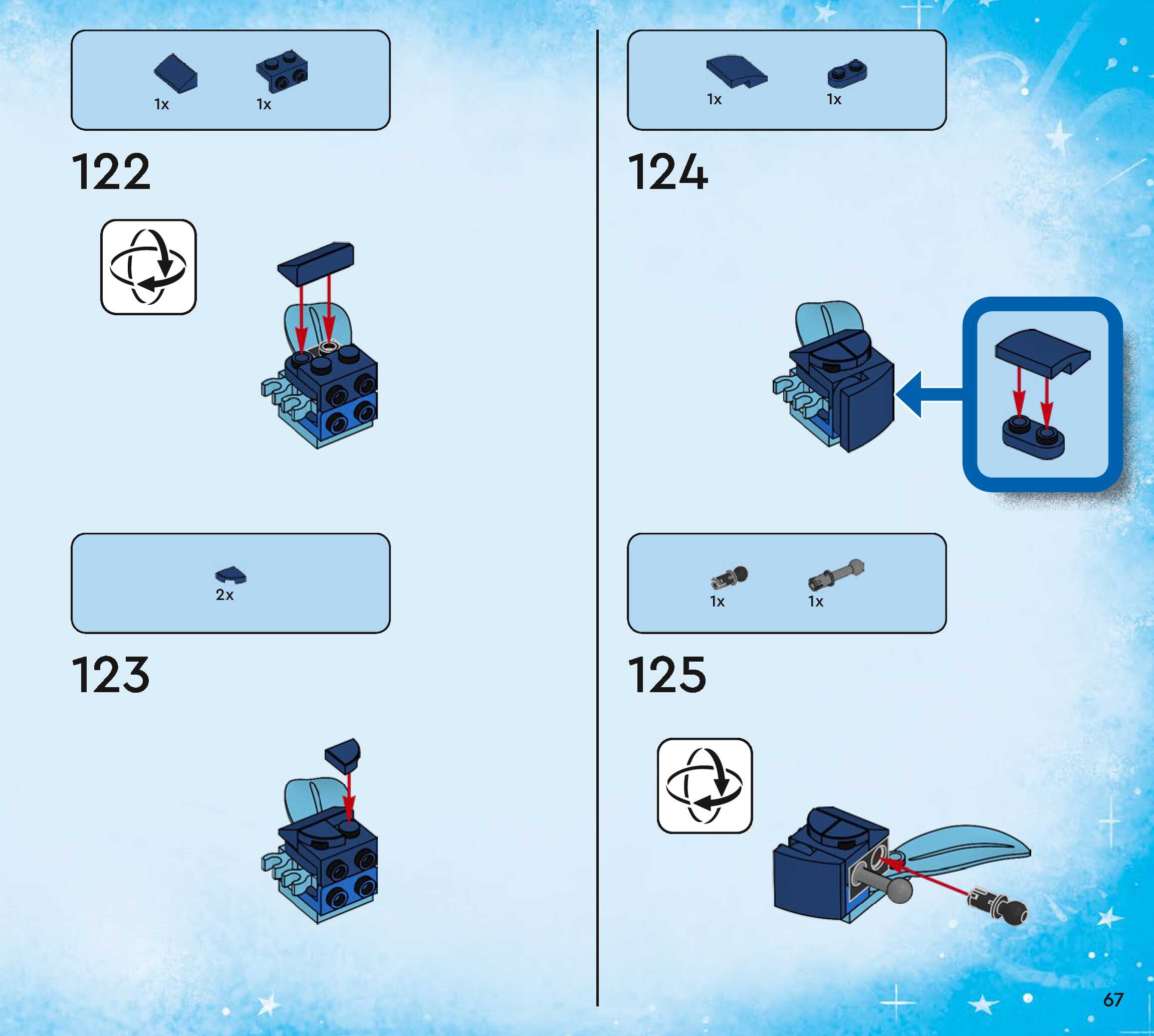 1x 1x

122

2x

123

1x 1x

124

1x 1x

125

67