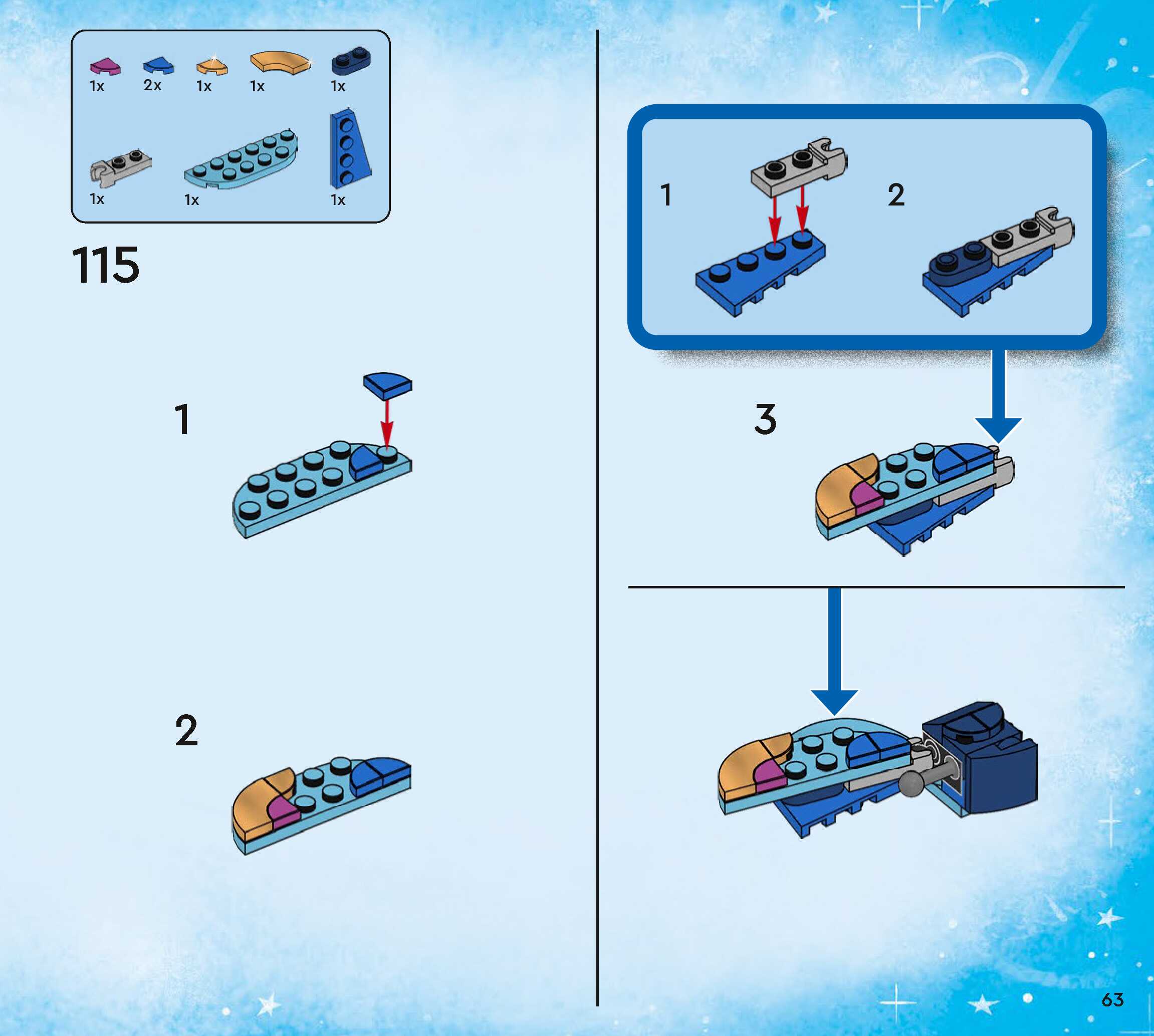 1x 2x 1x 1x 1x

1x 1x 1x

115

1

2

1

2

3

63