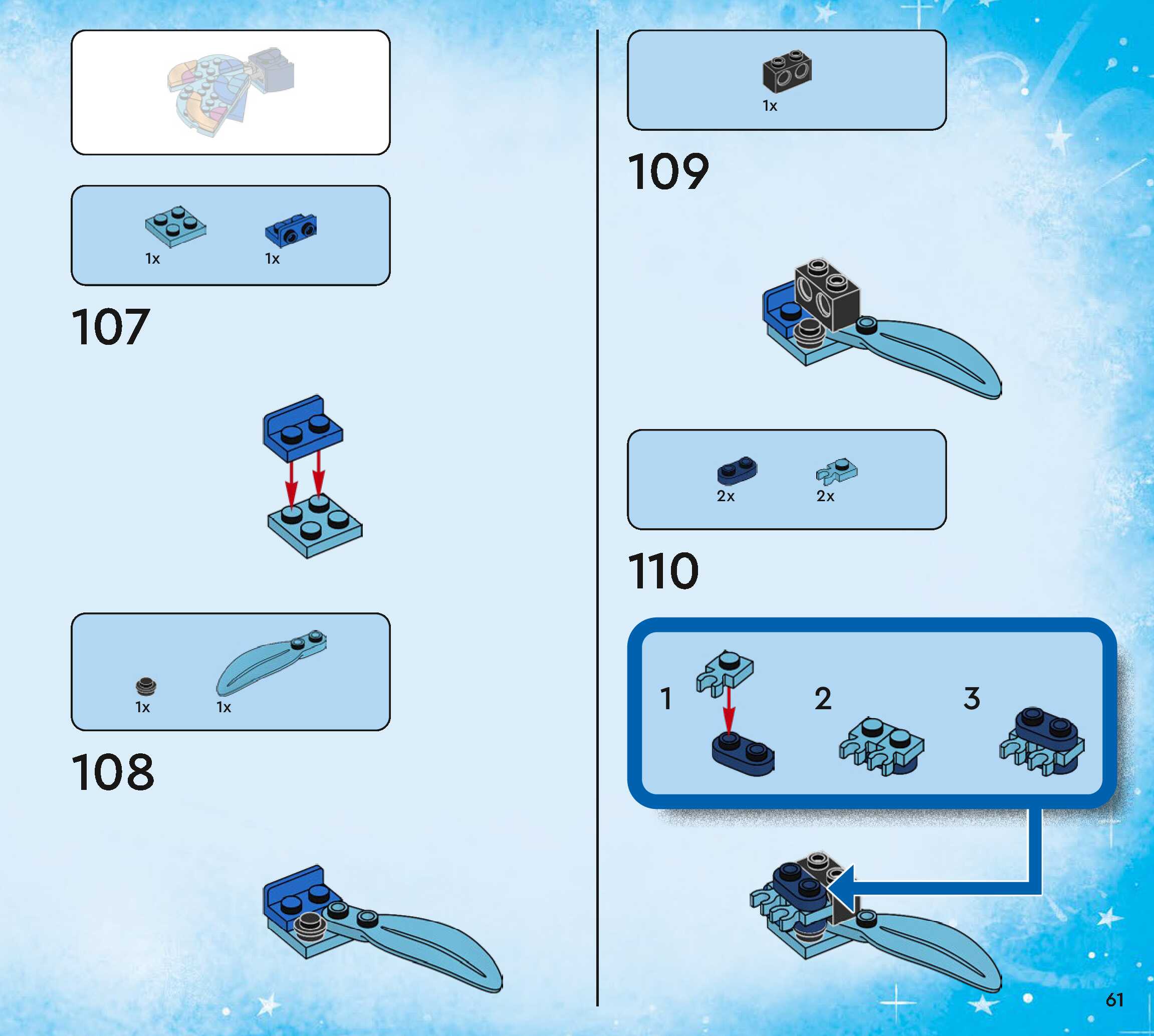 1x 1x

107

1x 1x

108

1x

109

2x 2x

110

1 2 3

61