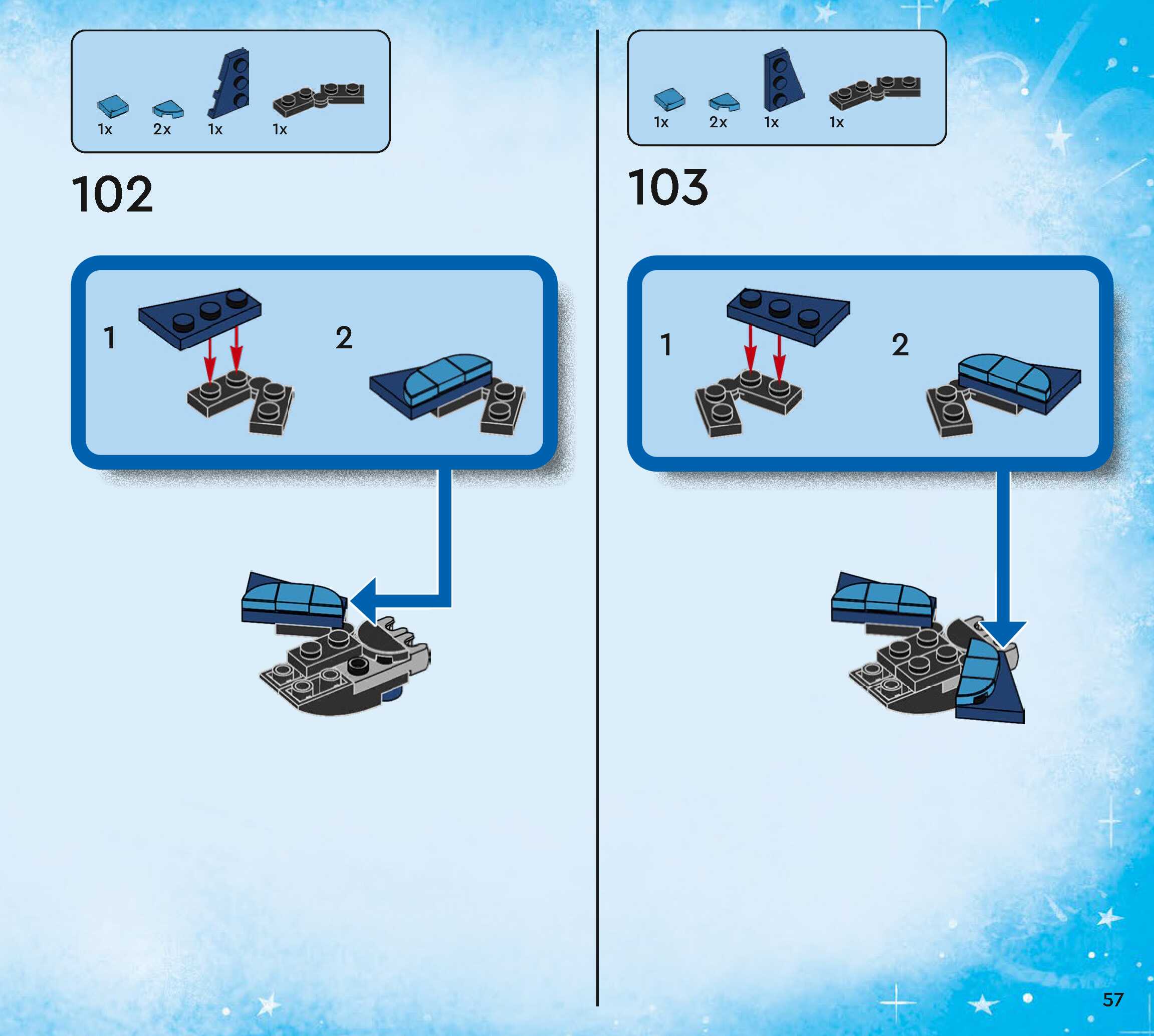 1x 2x 1x 1x

102

1

2

1x 2x 1x 1x

103

1

2

57