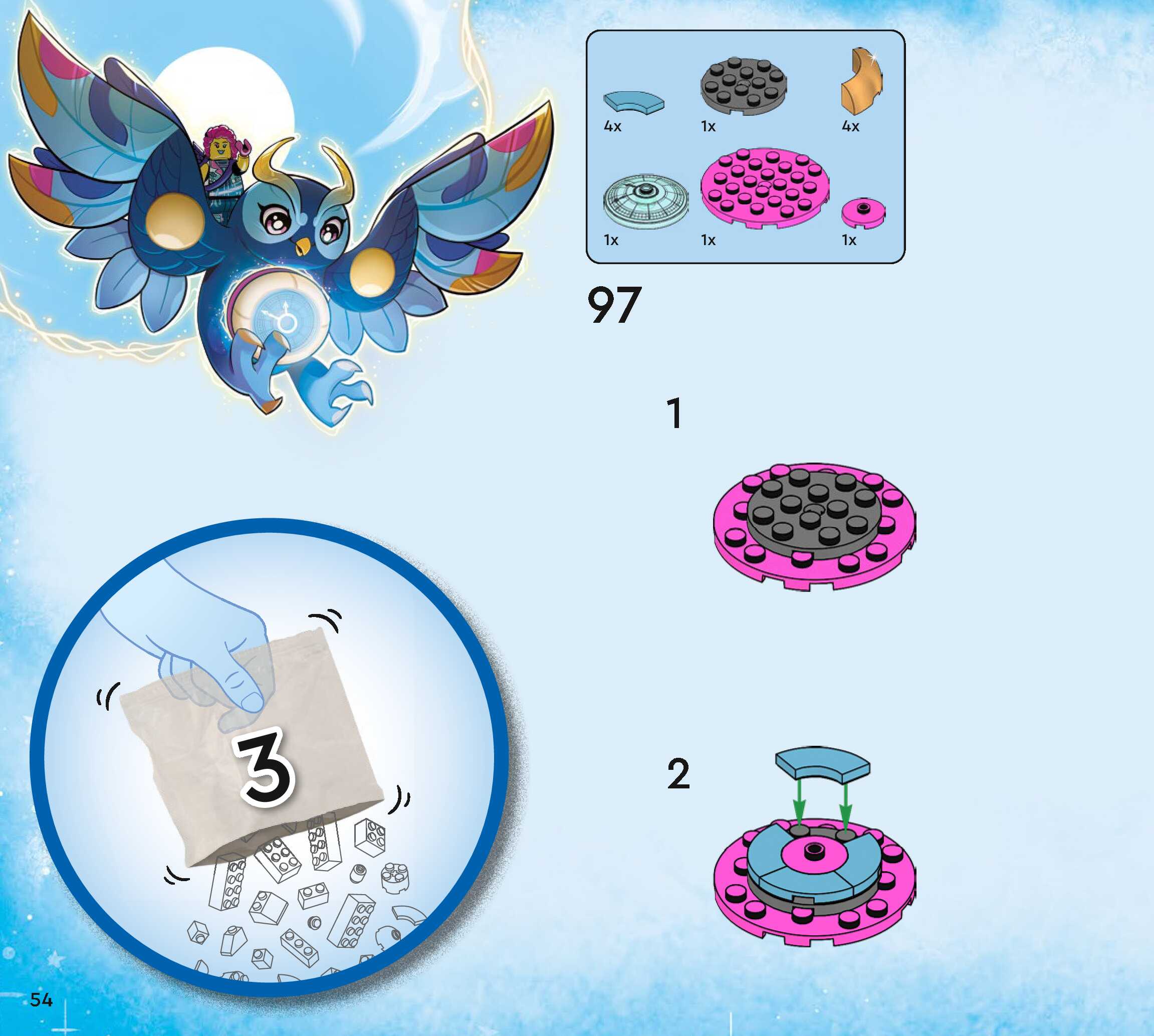 4x
1x
4x
1x
1x
1x

97

1

2

3

54